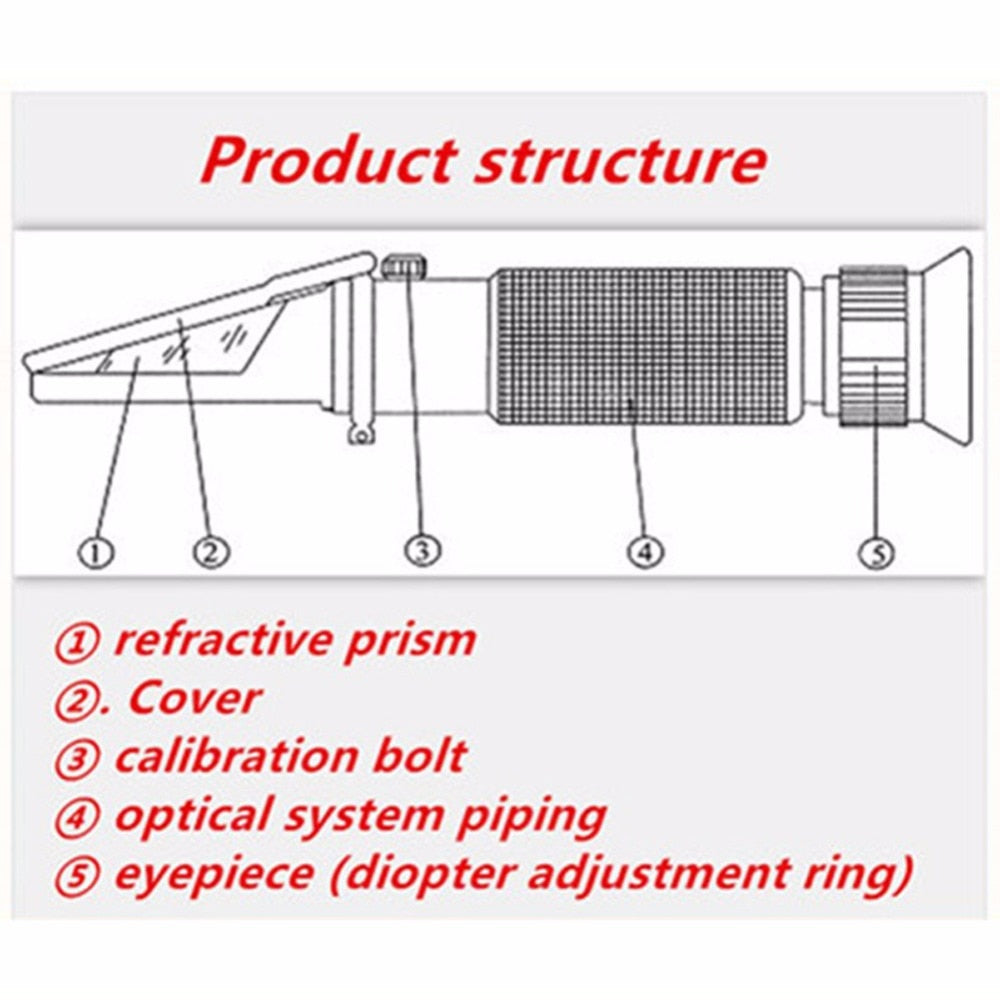 Product structure

①

②

③

④

⑤

① refractive prism
②. Cover
③ calibration bolt
④ optical system piping
⑤ eyepiece (diopter adjustment ring)