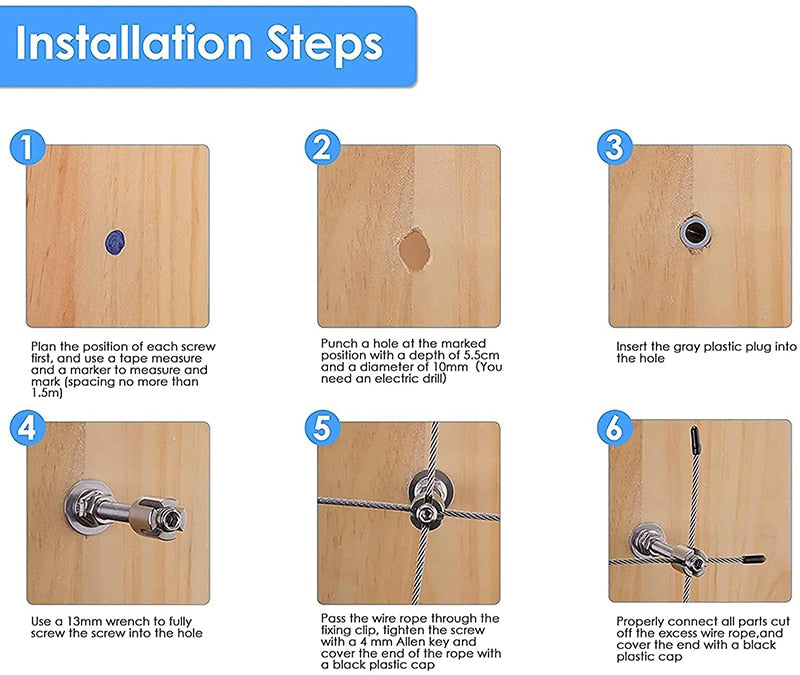 Installation Steps

1

Plan the position of each screw first, and use a tape measure and a marker to measure and mark (spacing no more than 1.5m)

2

Punch a hole at the marked position with a depth of 5.5cm and a diameter of 10mm (You need an electric drill)

3

Insert the gray plastic plug into the hole

4

Use a 13mm wrench to fully screw the screw into the hole

5

Pass the wire rope through the fixing clip, tighten the screw with a 4 mm Allen key and cover the end of the rope with a black plastic cap

6

Properly connect all parts cut off the excess wire rope,and cover the end with a black plastic cap