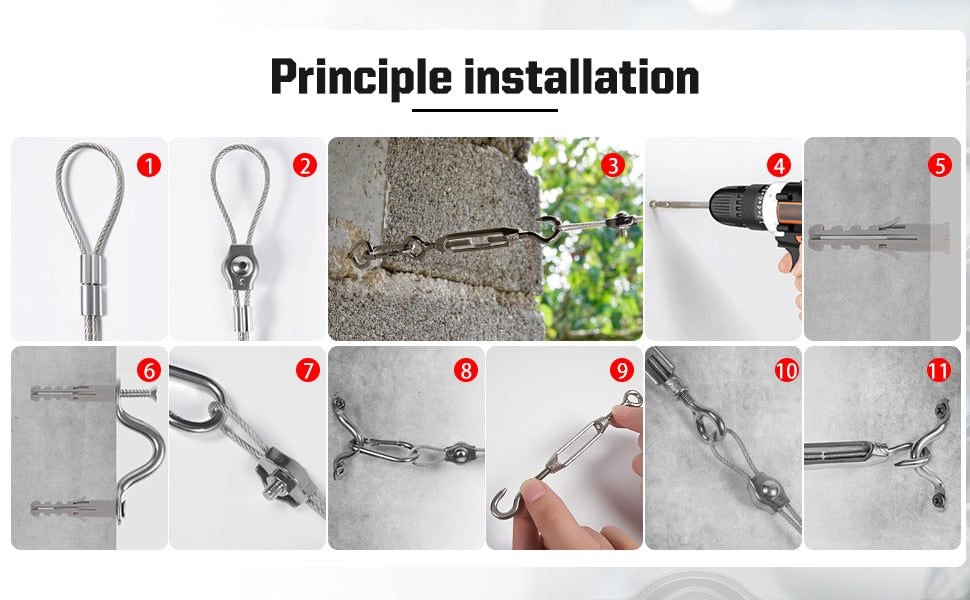 Principle installation

1

2

3

4

5

6

7

8

9

10

11