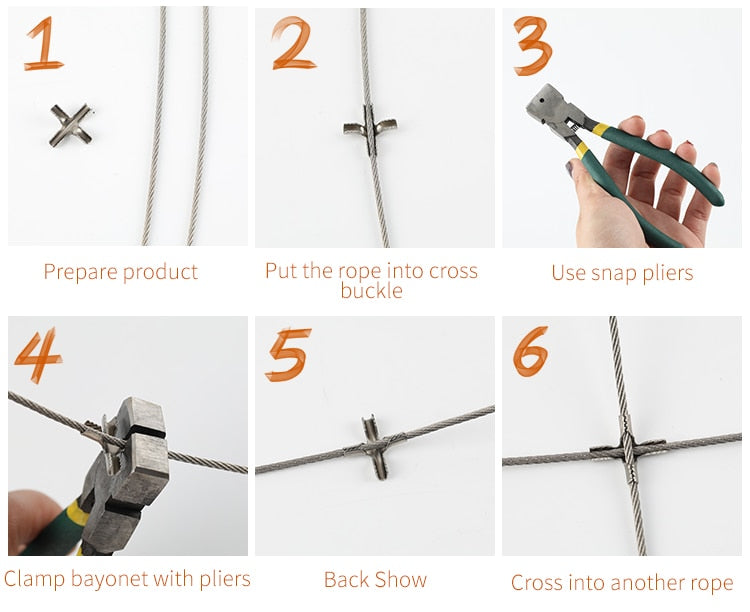 1

Prepare product

2

Put the rope into cross buckle

3

Use snap pliers

4

Clamp bayonet with pliers

5

Back Show

6

Cross into another rope