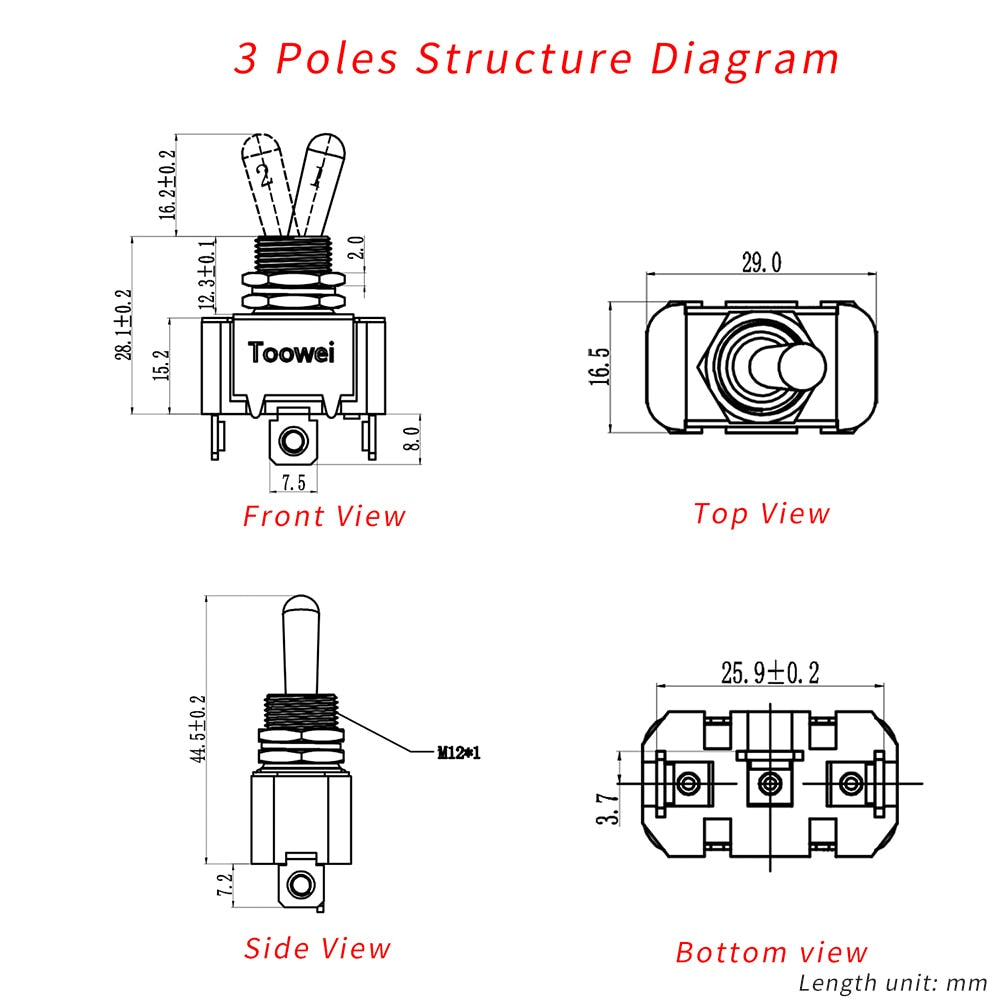 3 Poles Structure Diagram

16.2±0.2
2
1
2.0
12.3±0.1
28.1±0.2
15.2
Toowei
8.0
7.5

Front View

29.0
16.5

Top View

44.5±0.2
M12*1
7.2

Side View

25.9±0.2
3.7

Bottom view

Length unit: mm