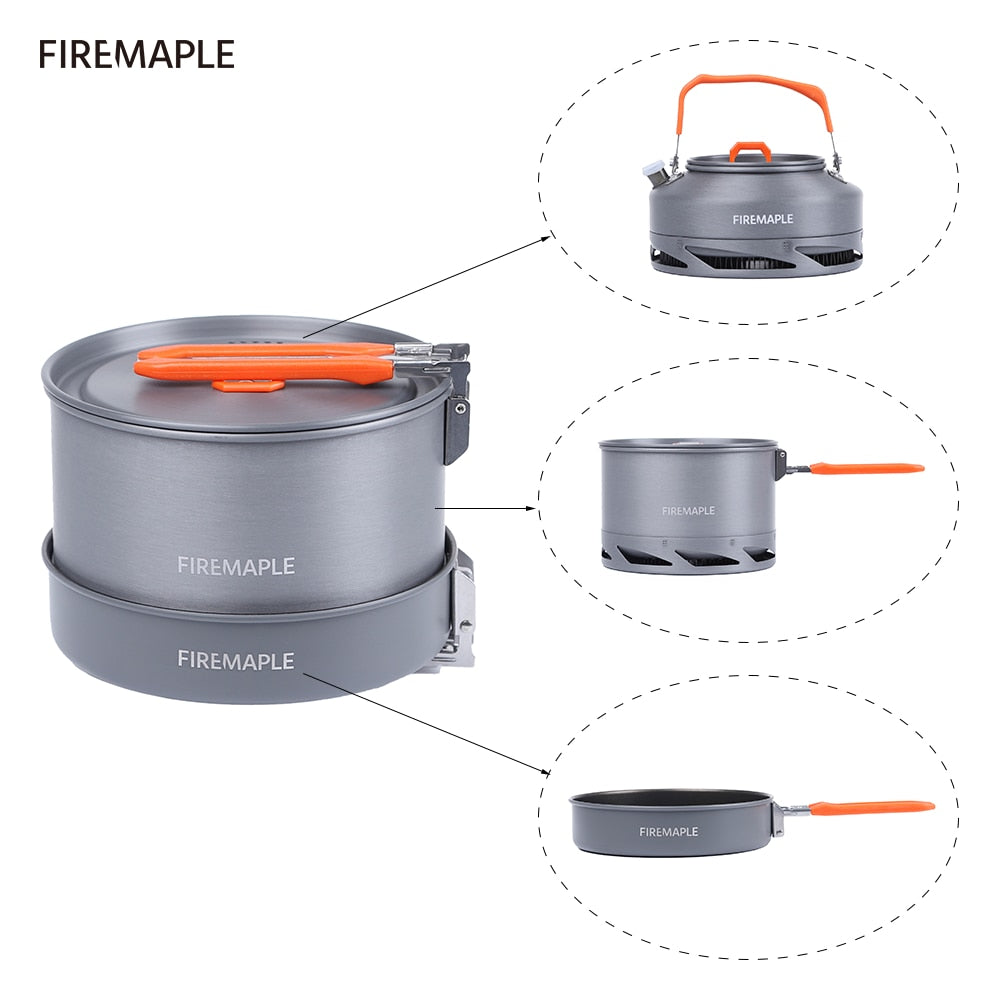 FIREMAPLE

FIREMAPLE

FIREMAPLE

FIREMAPLE

FIREMAPLE

FIREMAPLE