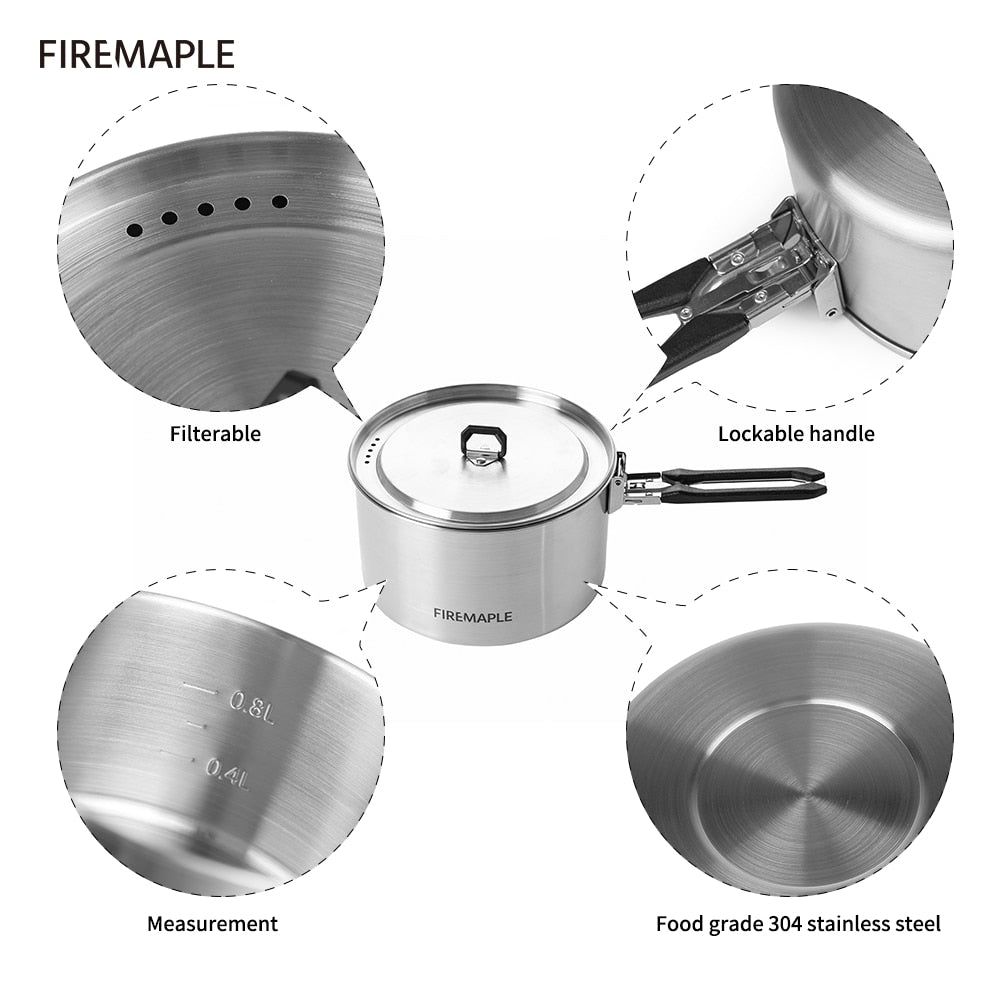 FIREMAPLE

Filterable

Lockable handle

FIREMAPLE

0.8L

0.4L

Measurement

Food grade 304 stainless steel