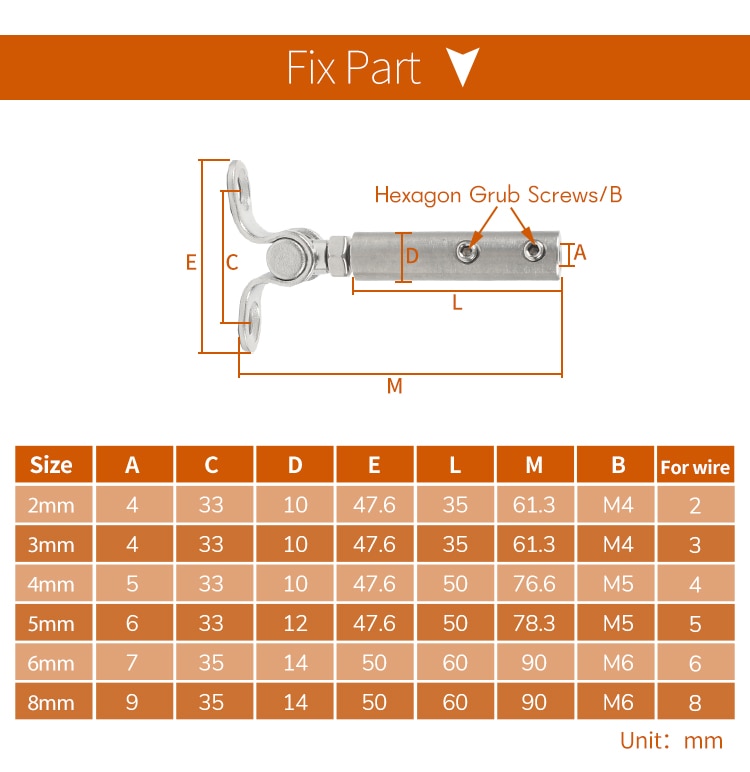 Fix Part

Hexagon Grub Screws/B

E C D A

L

M

| Size | A | C | D | E | L | M | B | For wire |
|---|---|---|---|---|---|---|---|---|
| 2mm | 4 | 33 | 10 | 47.6 | 35 | 61.3 | M4 | 2 |
| 3mm | 4 | 33 | 10 | 47.6 | 35 | 61.3 | M4 | 3 |
| 4mm | 5 | 33 | 10 | 47.6 | 50 | 76.6 | M5 | 4 |
| 5mm | 6 | 33 | 12 | 47.6 | 50 | 78.3 | M5 | 5 |
| 6mm | 7 | 35 | 14 | 50 | 60 | 90 | M6 | 6 |
| 8mm | 9 | 35 | 14 | 50 | 60 | 90 | M6 | 8 |

Unit: mm