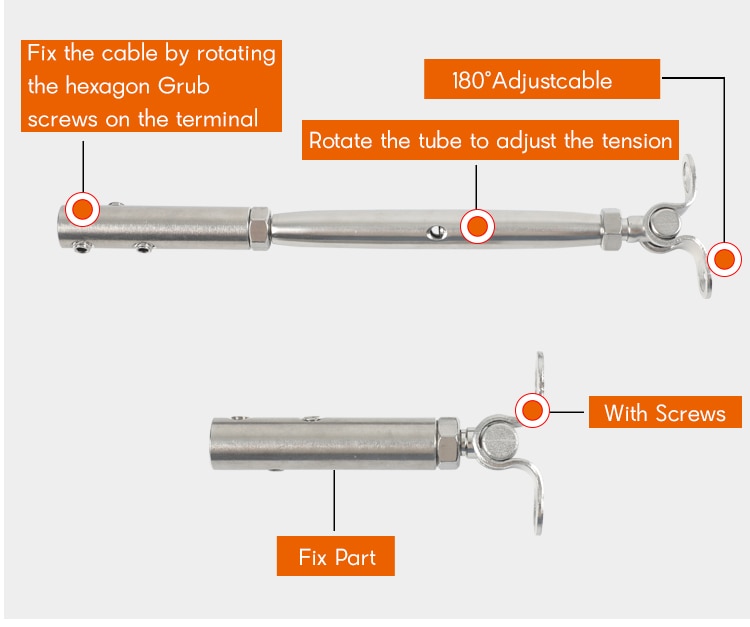 Fix the cable by rotating the hexagon Grub screws on the terminal

180°Adjustcable

Rotate the tube to adjust the tension

With Screws

Fix Part