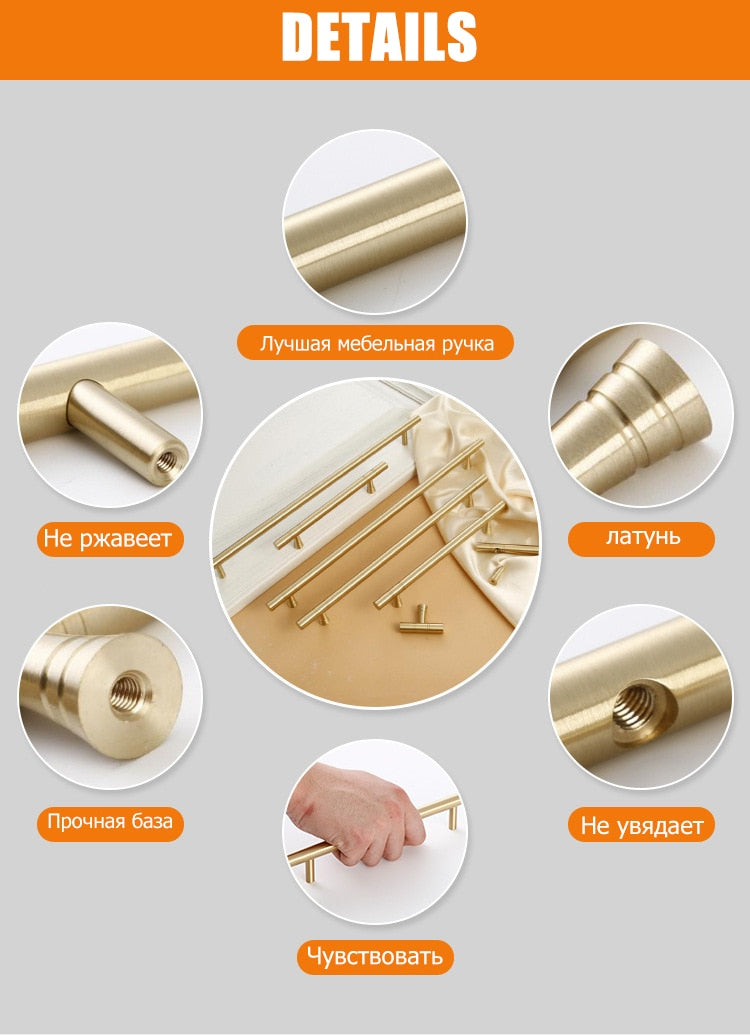 DETAILS

Лучшая мебельная ручка

Не ржавеет

латунь

Прочная база

Не увядает

Чувствовать