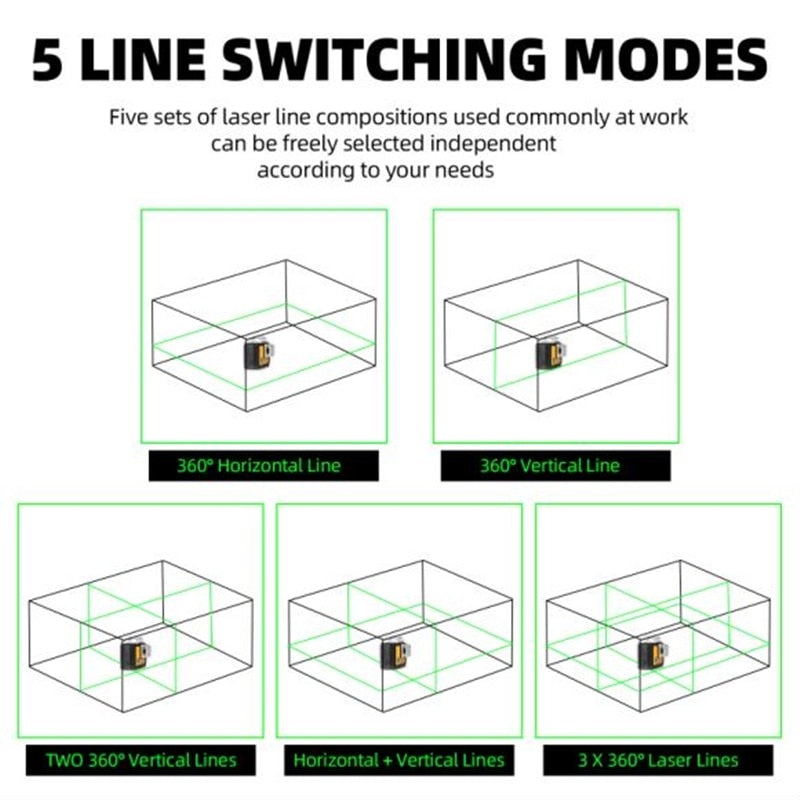 5 LINE SWITCHING MODES

Five sets of laser line compositions used commonly at work can be freely selected independent according to your needs

360° Horizontal Line

360° Vertical Line

TWO 360° Vertical Lines

Horizontal + Vertical Lines

3 X 360° Laser Lines