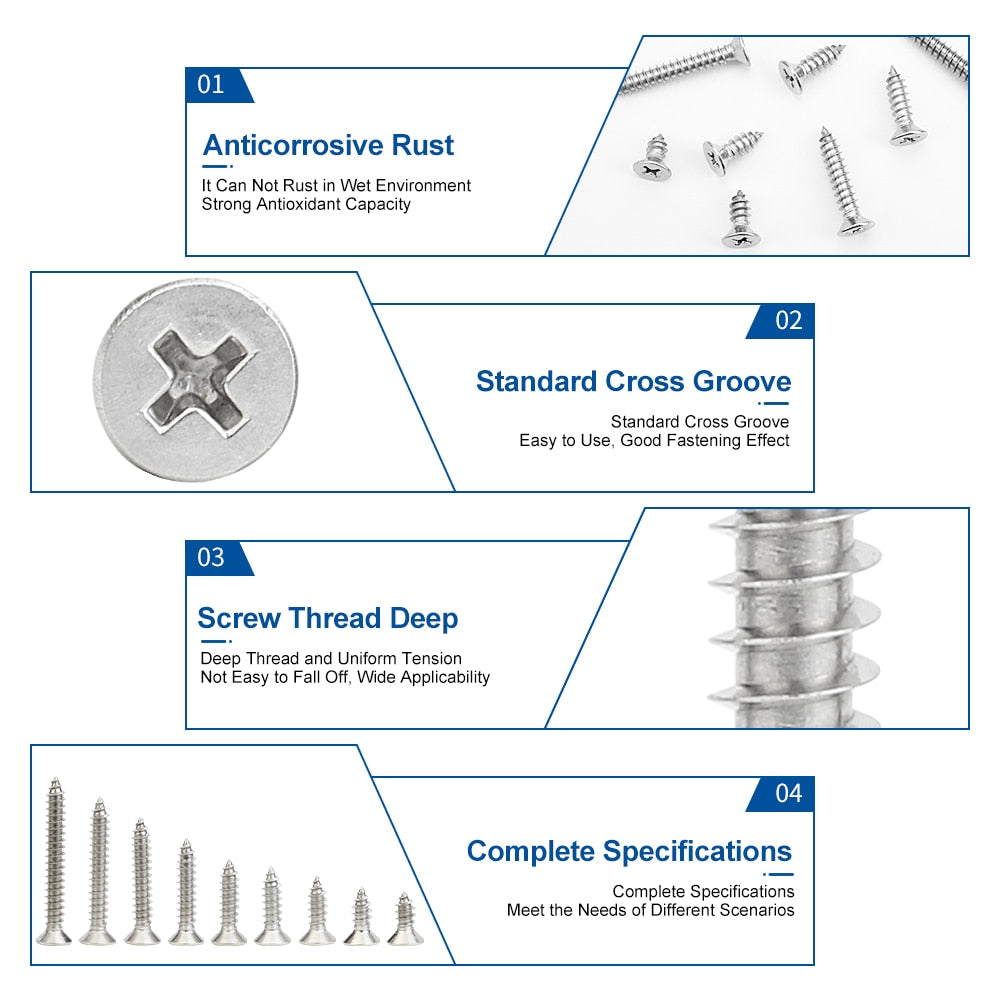 01

Anticorrosive Rust

It Can Not Rust in Wet Environment
Strong Antioxidant Capacity

02

Standard Cross Groove

Standard Cross Groove
Easy to Use, Good Fastening Effect

03

Screw Thread Deep

Deep Thread and Uniform Tension
Not Easy to Fall Off, Wide Applicability

04

Complete Specifications

Complete Specifications
Meet the Needs of Different Scenarios