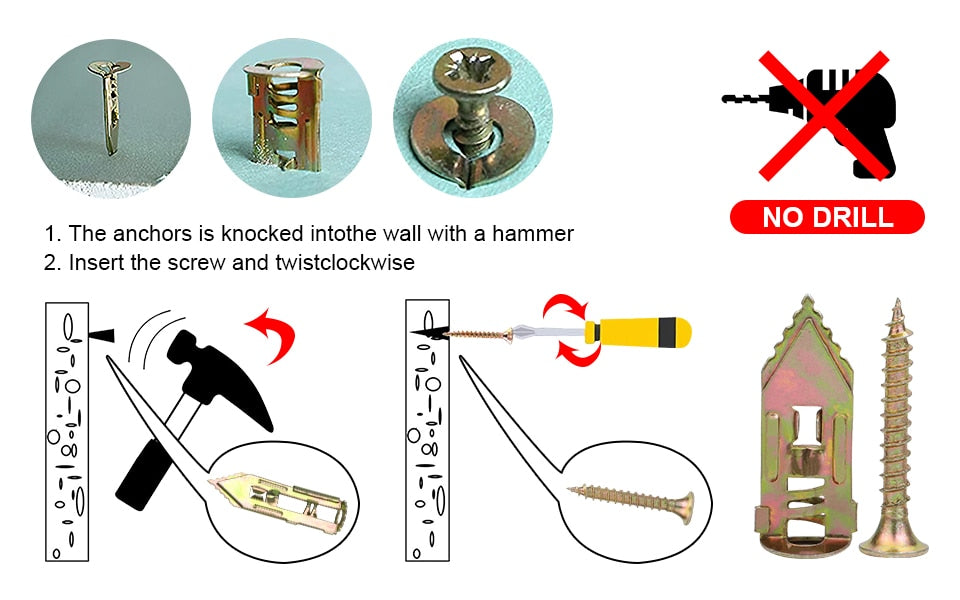 NO DRILL

1. The anchors is knocked intothe wall with a hammer
2. Insert the screw and twistclockwise