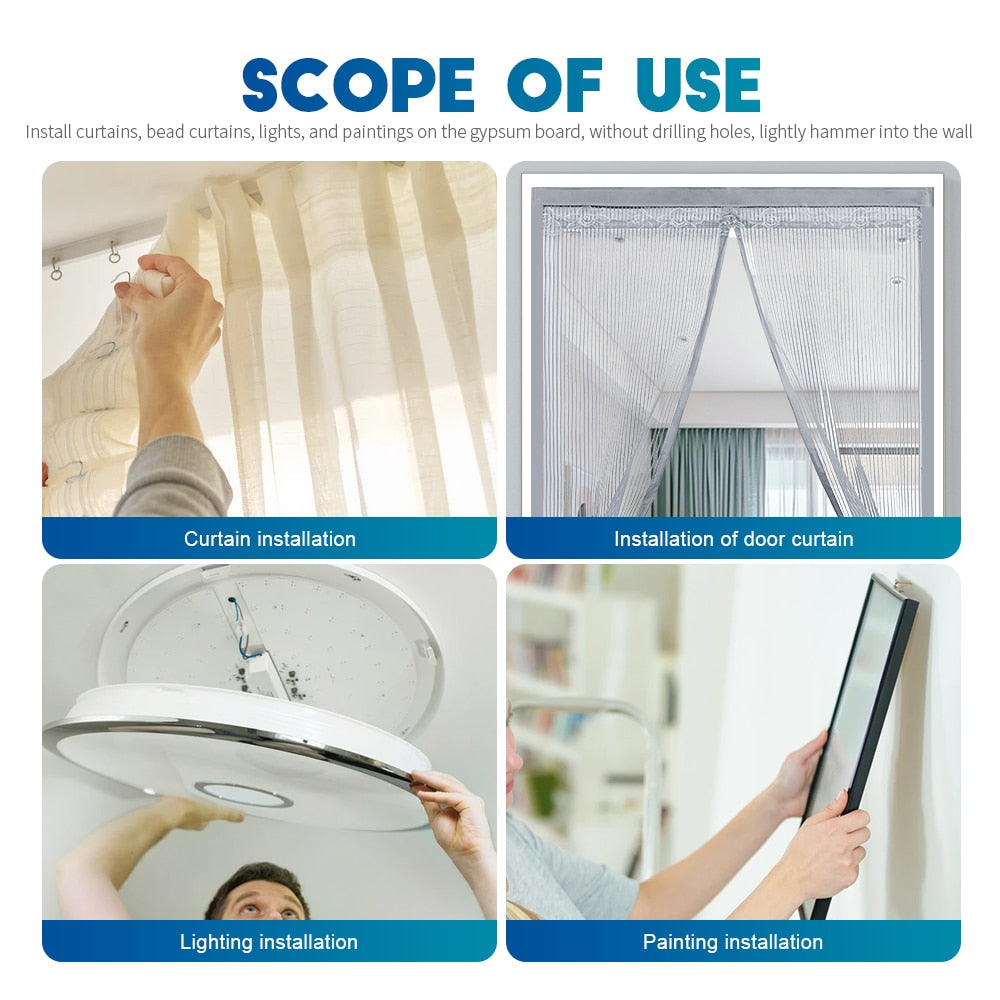 SCOPE OF USE

Install curtains, bead curtains, lights, and paintings on the gypsum board, without drilling holes, lightly hammer into the wall

Curtain installation

Installation of door curtain

Lighting installation

Painting installation