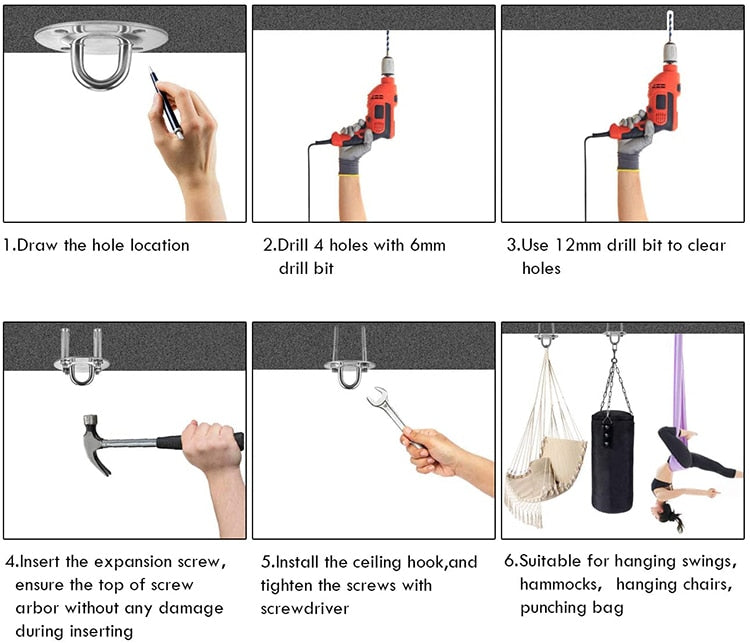 1.Draw the hole location

2.Drill 4 holes with 6mm drill bit

3.Use 12mm drill bit to clear holes

4.Insert the expansion screw, ensure the top of screw arbor without any damage during inserting

5.Install the ceiling hook,and tighten the screws with screwdriver

6.Suitable for hanging swings, hammocks, hanging chairs, punching bag