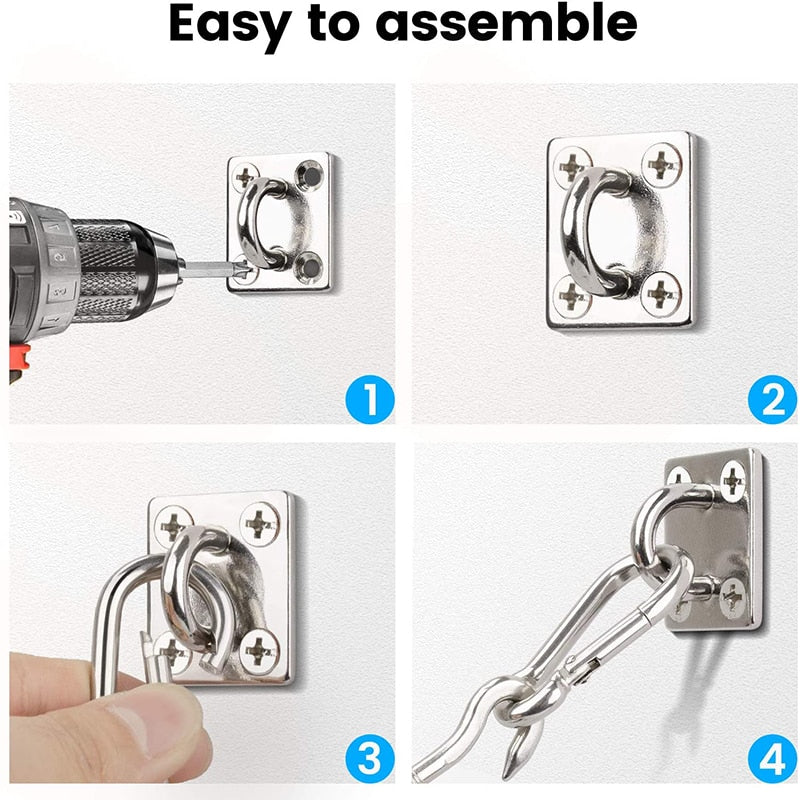 Easy to assemble

1

2

3

4