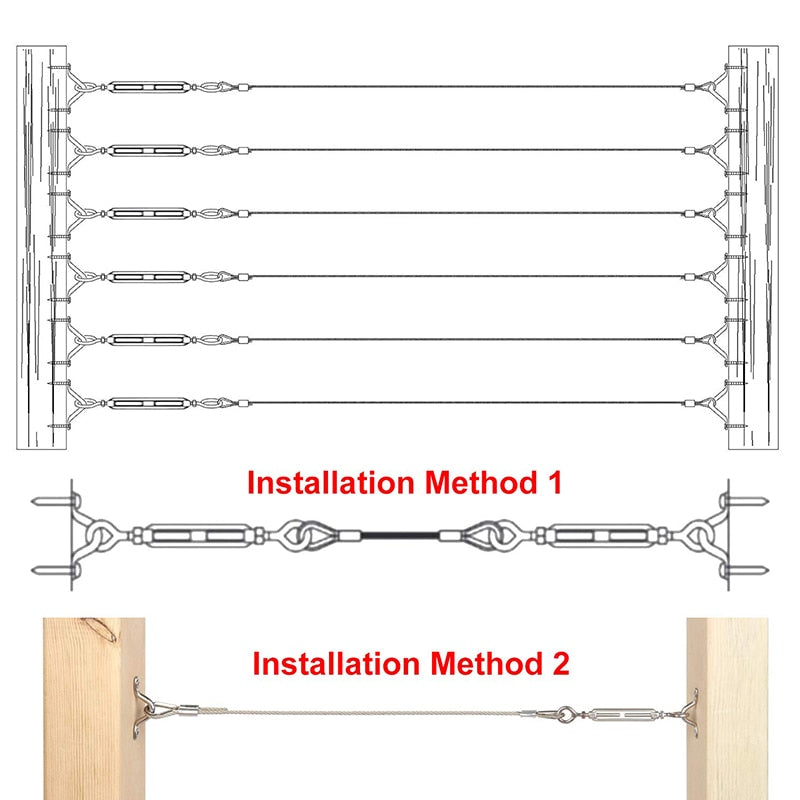 Installation Method 1

Installation Method 2