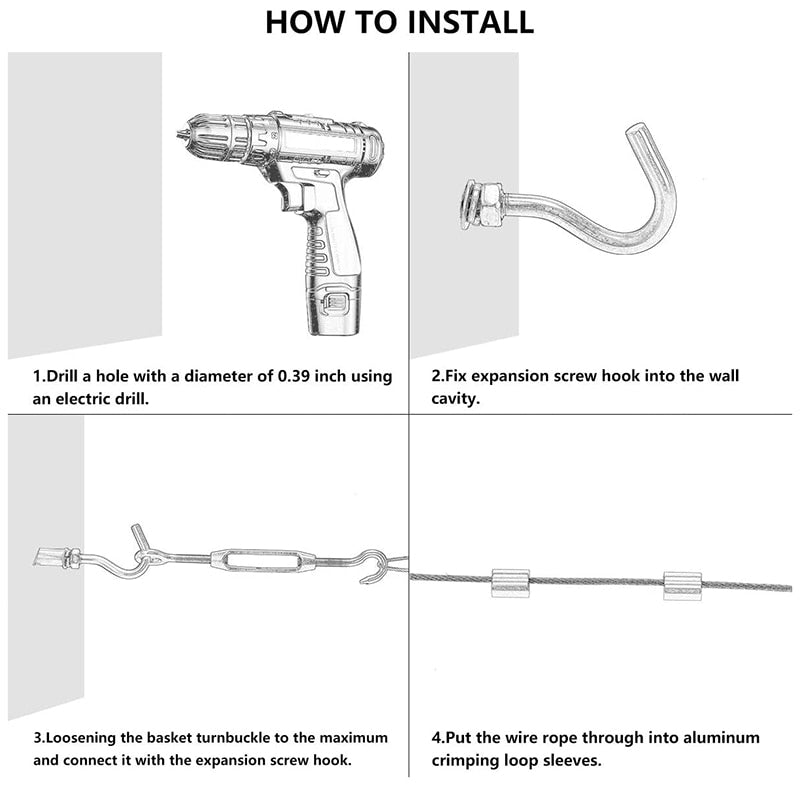 HOW TO INSTALL

1.Drill a hole with a diameter of 0.39 inch using an electric drill.

2.Fix expansion screw hook into the wall cavity.

3.Loosening the basket turnbuckle to the maximum and connect it with the expansion screw hook.

4.Put the wire rope through into aluminum crimping loop sleeves.