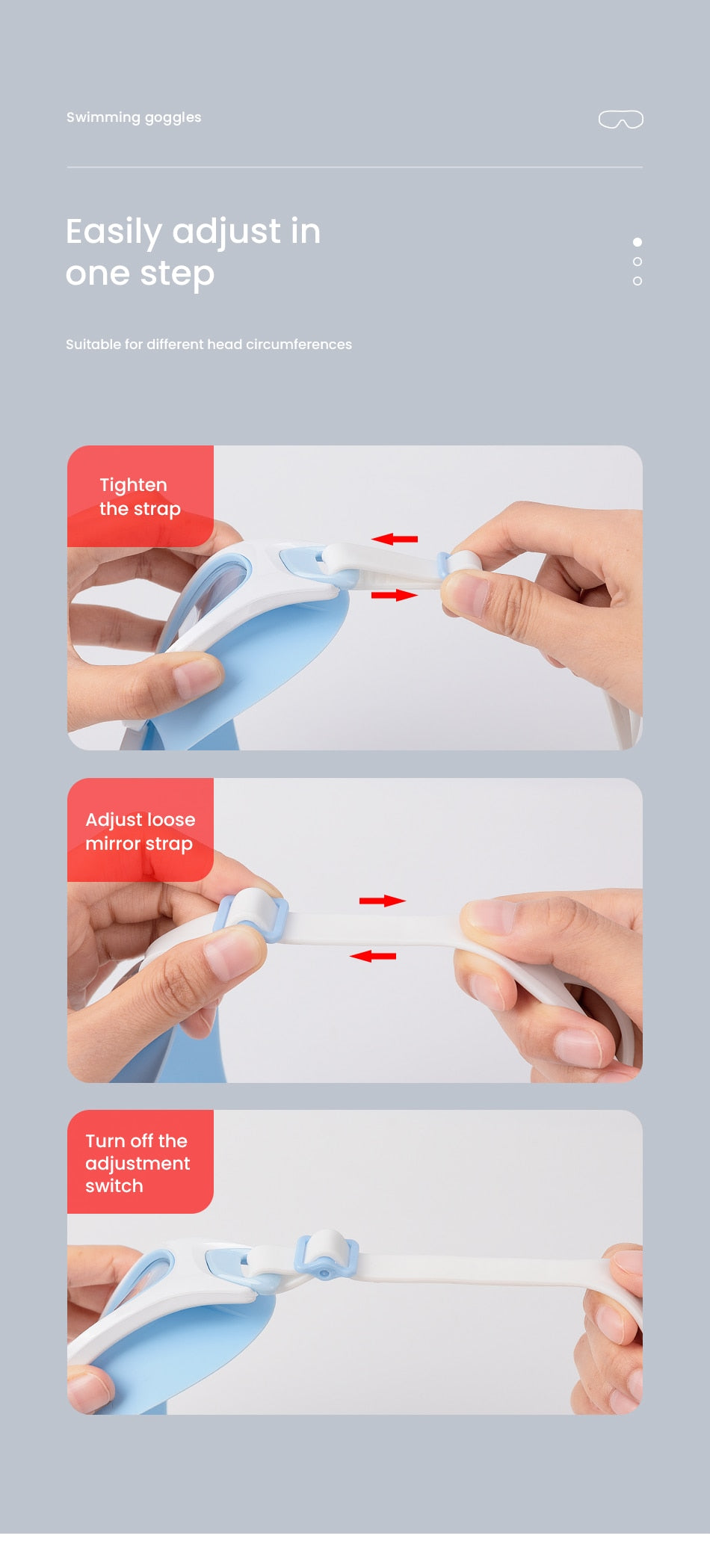 Swimming goggles

Easily adjust in one step

Suitable for different head circumferences

Tighten the strap

Adjust loose mirror strap

Turn off the adjustment switch