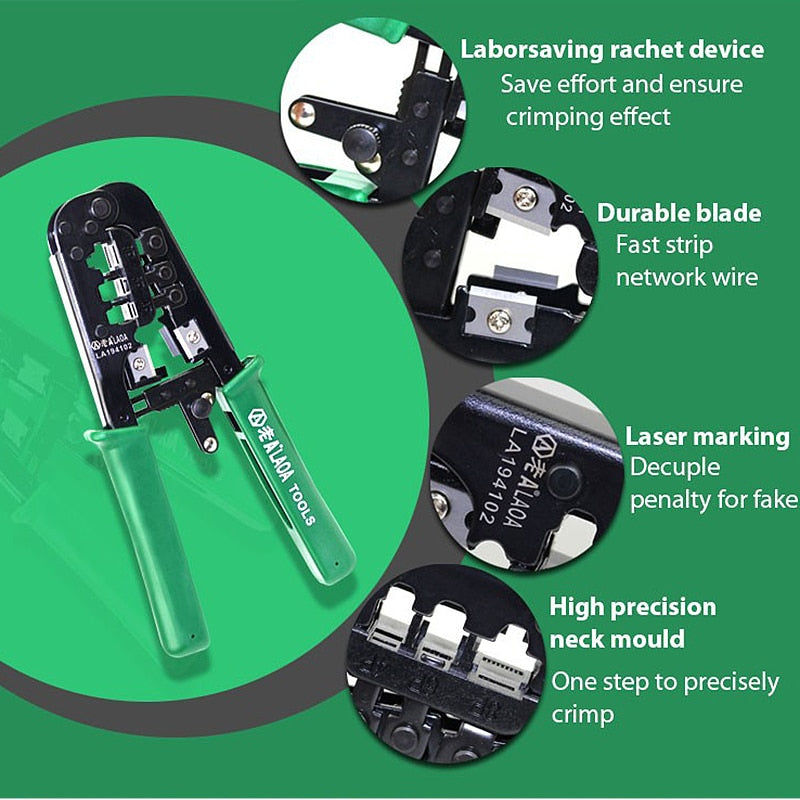 老A LAOA
LA194102

老A LAOA TOOLS

Laborsaving rachet device
Save effort and ensure crimping effect

Durable blade
Fast strip network wire

老A LAOA
LA194102

Laser marking
Decuple penalty for fake

High precision neck mould
One step to precisely crimp