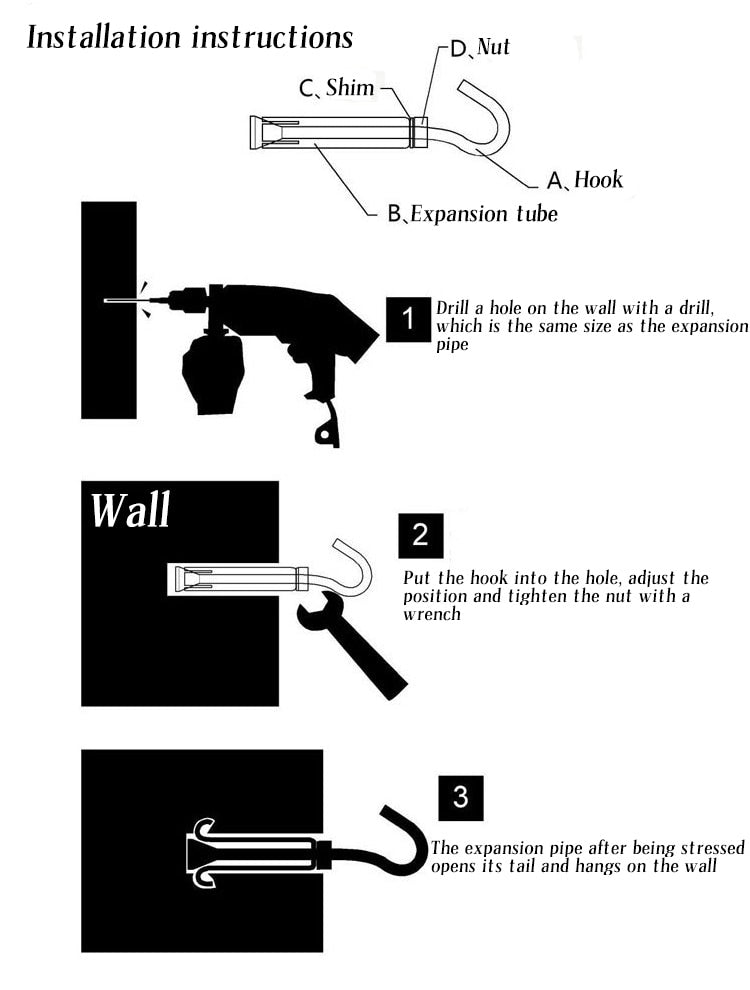 Installation instructions

D、Nut

C、Shim

A、Hook

B、Expansion tube

1

Drill a hole on the wall with a drill, which is the same size as the expansion pipe

Wall

2

Put the hook into the hole, adjust the position and tighten the nut with a wrench

3

The expansion pipe after being stressed opens its tail and hangs on the wall