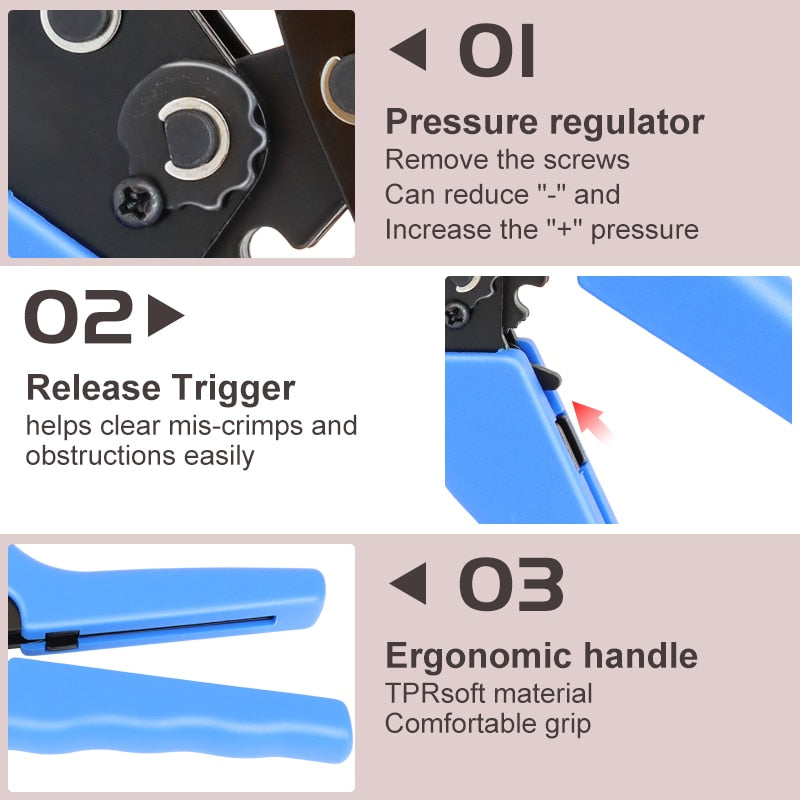 01

Pressure regulator
Remove the screws
Can reduce "-" and
Increase the "+" pressure

02

Release Trigger
helps clear mis-crimps and obstructions easily

03

Ergonomic handle
TPRsoft material
Comfortable grip