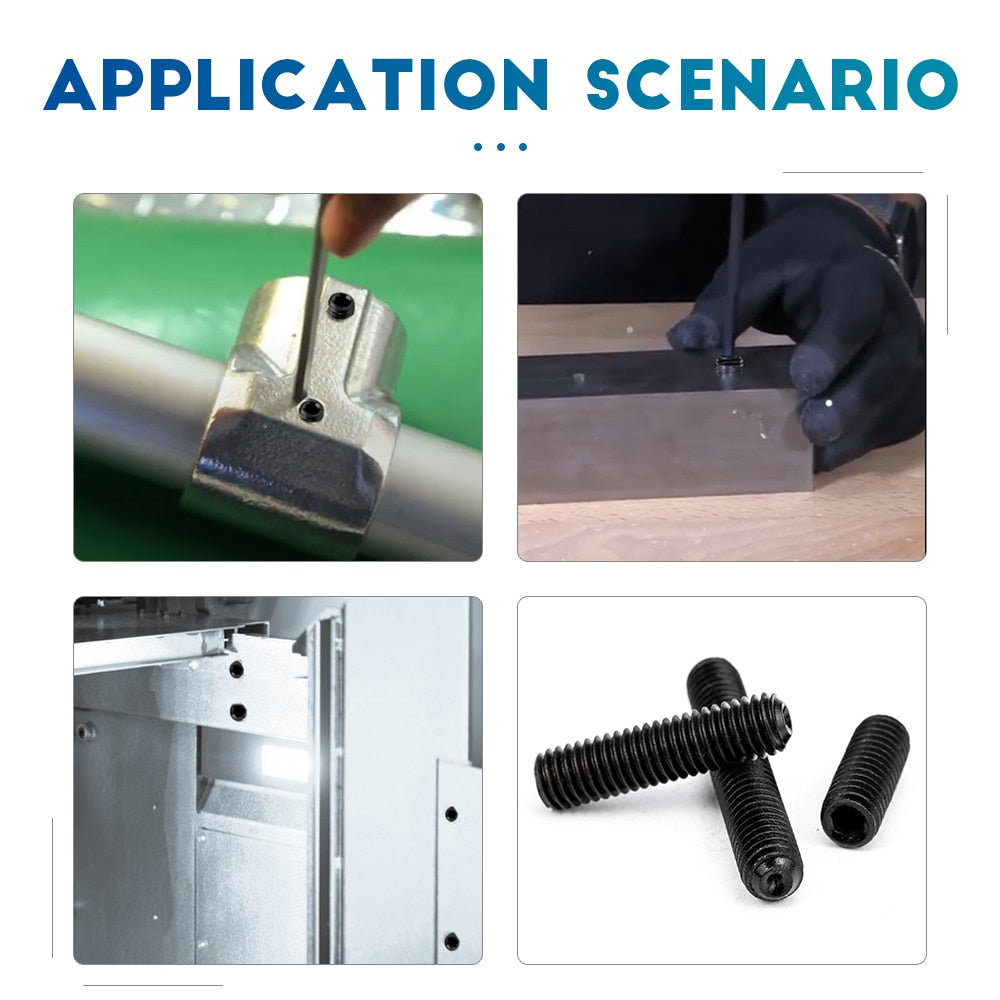 APPLICATION SCENARIO