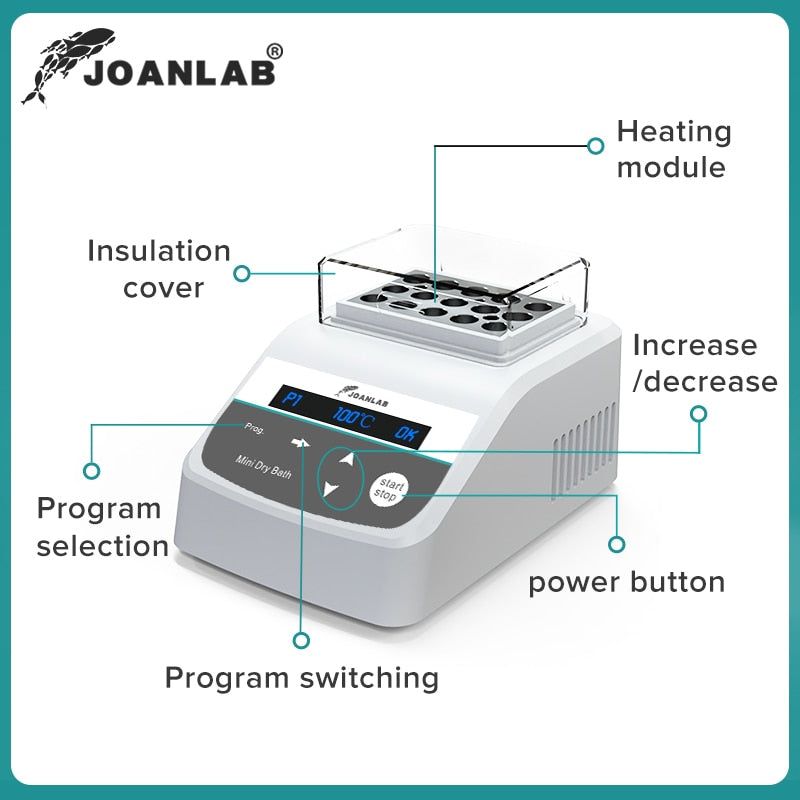 JOANLAB®

Heating module

Insulation cover

Increase /decrease

JOANLAB

P1 100°C OK

Prog.

Mini Dry Bath

start stop

Program selection

power button

Program switching