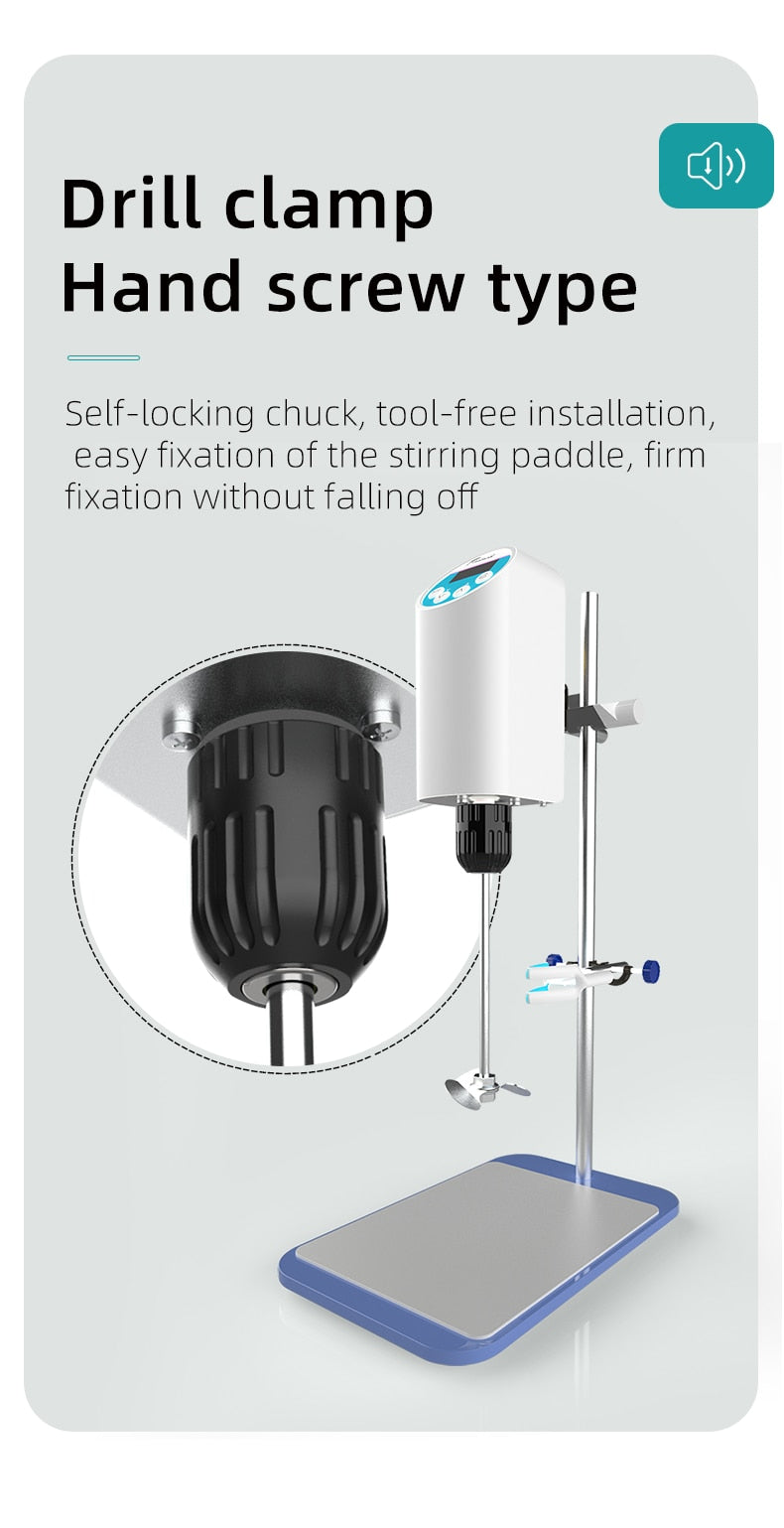 Drill clamp
Hand screw type

Self-locking chuck, tool-free installation, easy fixation of the stirring paddle, firm fixation without falling off