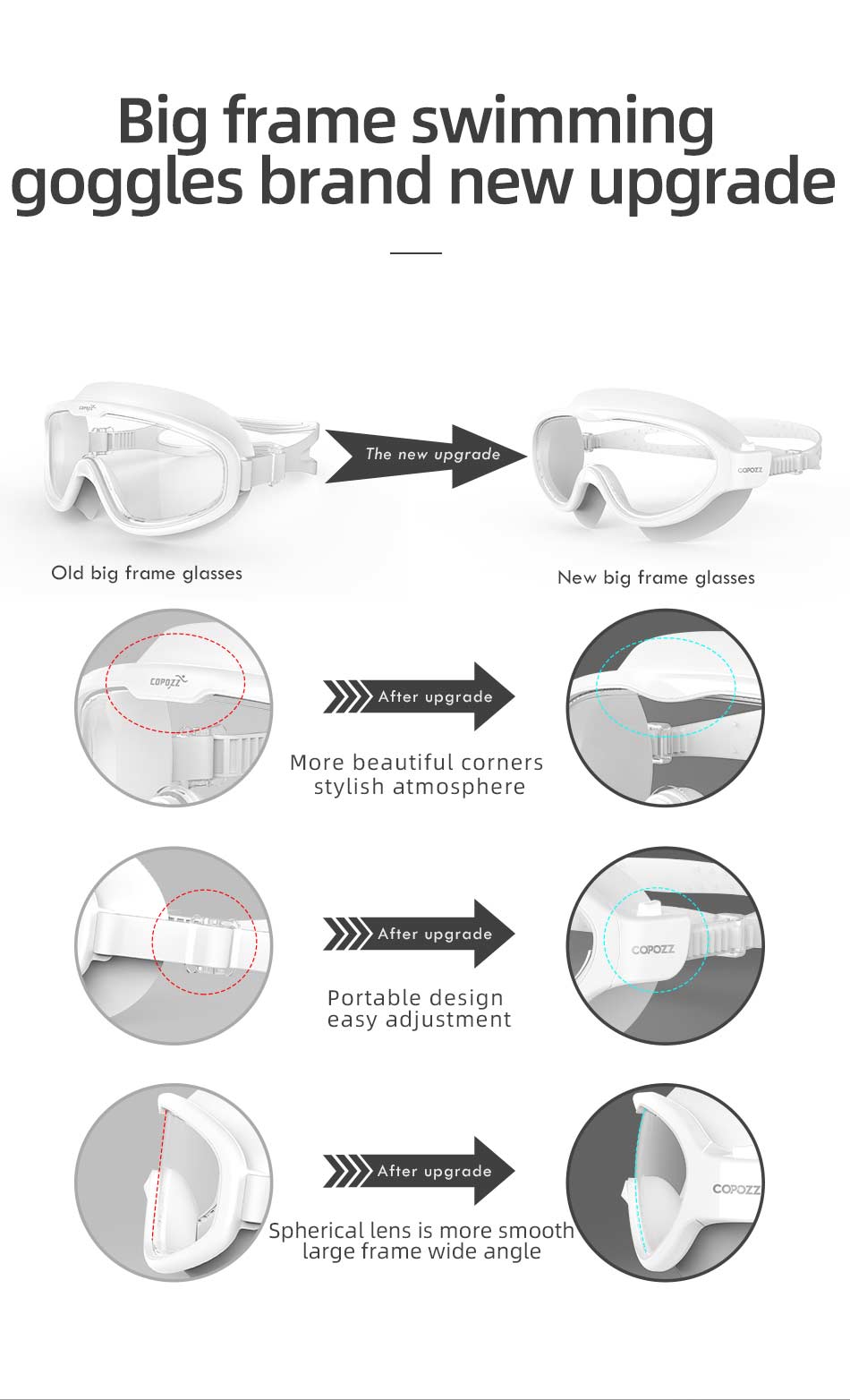 Big frame swimming goggles brand new upgrade

COPOZZ

The new upgrade

COPOZZ

Old big frame glasses

New big frame glasses

COPOZZ

After upgrade

More beautiful corners stylish atmosphere

After upgrade

COPOZZ

Portable design easy adjustment

After upgrade

COPOZZ

Spherical lens is more smooth large frame wide angle