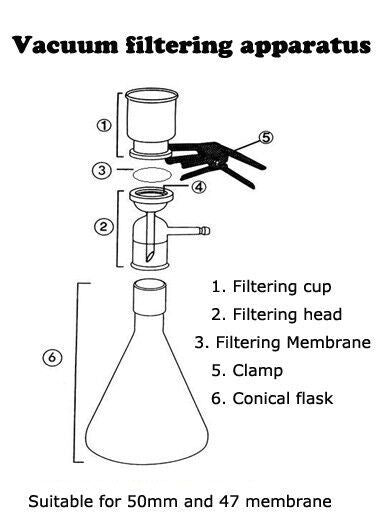 Vacuum filtering apparatus

①
⑤
③
④
②
⑥

1. Filtering cup
2. Filtering head
3. Filtering Membrane
5. Clamp
6. Conical flask

Suitable for 50mm and 47 membrane