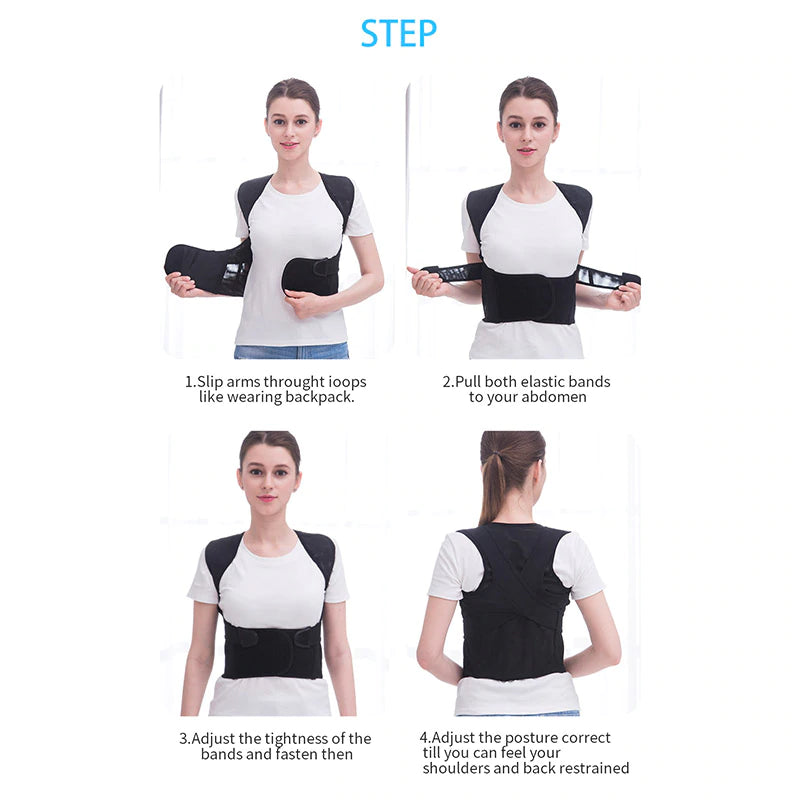 STEP

1.Slip arms throught ioops like wearing backpack.

2.Pull both elastic bands to your abdomen

3.Adjust the tightness of the bands and fasten then

4.Adjust the posture correct till you can feel your shoulders and back restrained