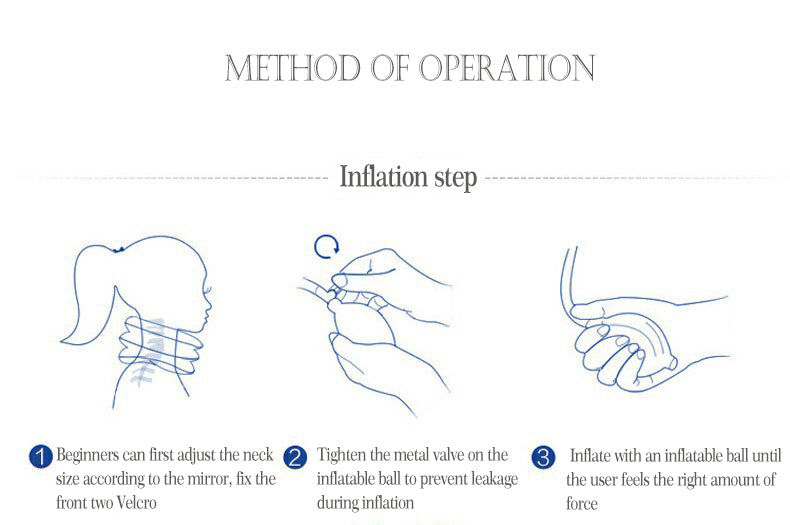 METHOD OF OPERATION

Inflation step

1 Beginners can first adjust the neck size according to the mirror, fix the front two Velcro

2 Tighten the metal valve on the inflatable ball to prevent leakage during inflation

3 Inflate with an inflatable ball until the user feels the right amount of force