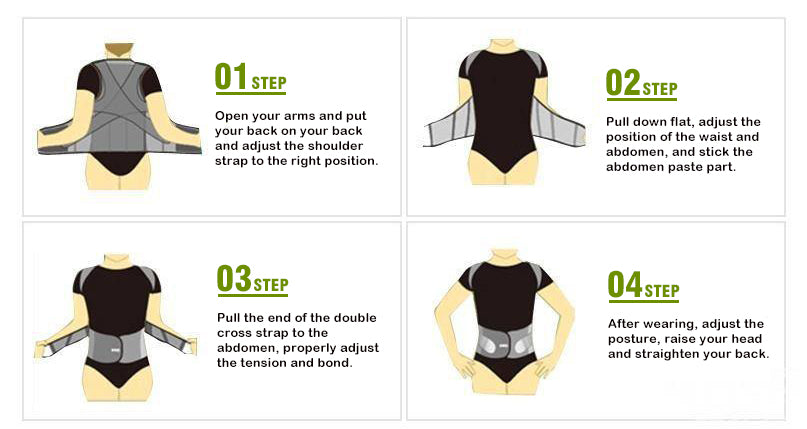 01 STEP

Open your arms and put your back on your back and adjust the shoulder strap to the right position.

02 STEP

Pull down flat, adjust the position of the waist and abdomen, and stick the abdomen paste part.

03 STEP

Pull the end of the double cross strap to the abdomen, properly adjust the tension and bond.

04 STEP

After wearing, adjust the posture, raise your head and straighten your back.