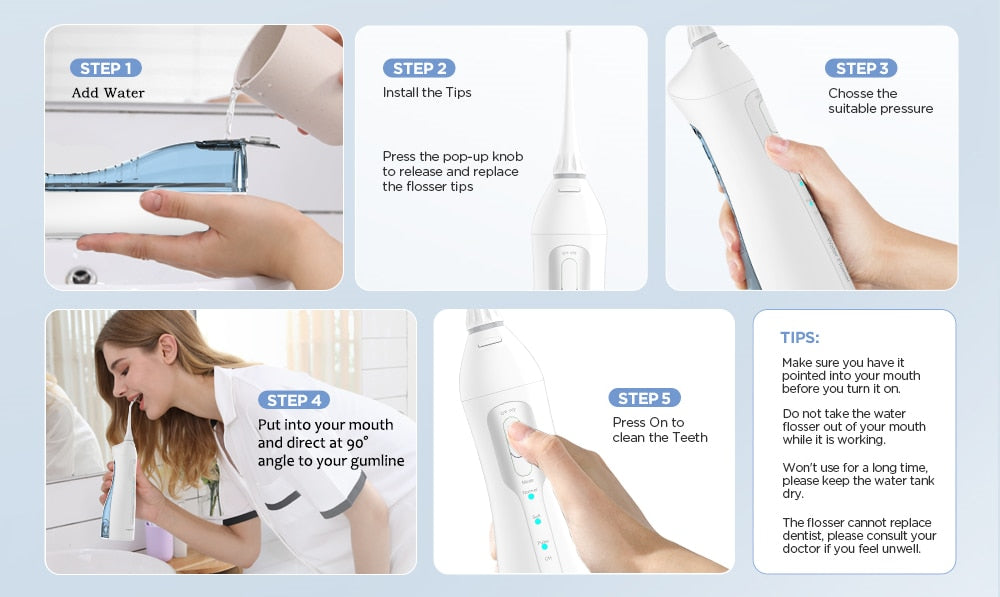 STEP 1
Add Water

STEP 2
Install the Tips

Press the pop-up knob to release and replace the flosser tips

STEP 3
Chosse the suitable pressure

STEP 4
Put into your mouth and direct at 90° angle to your gumline

STEP 5
Press On to clean the Teeth

TIPS:
Make sure you have it pointed into your mouth before you turn it on.

Do not take the water flosser out of your mouth while it is working.

Won't use for a long time, please keep the water tank dry.

The flosser cannot replace dentist, please consult your doctor if you feel unwell.