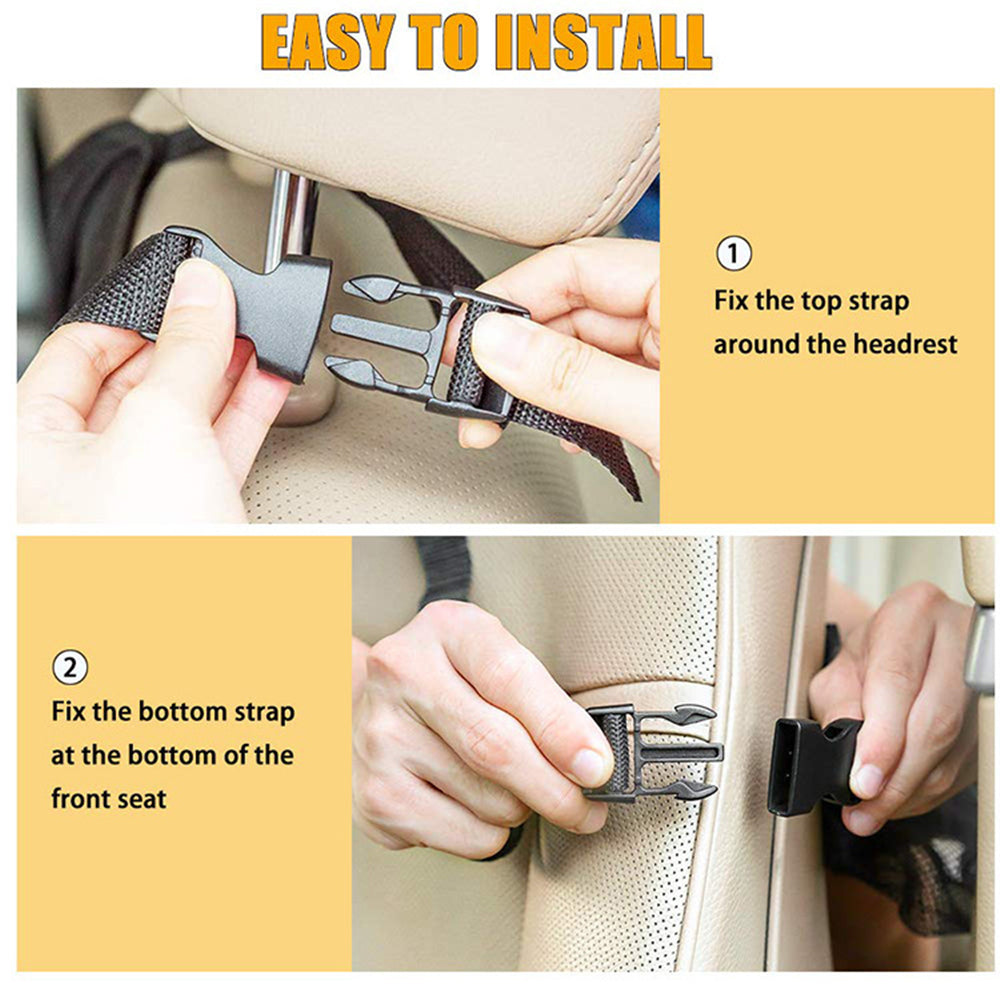 EASY TO INSTALL

①
Fix the top strap around the headrest

②
Fix the bottom strap at the bottom of the front seat