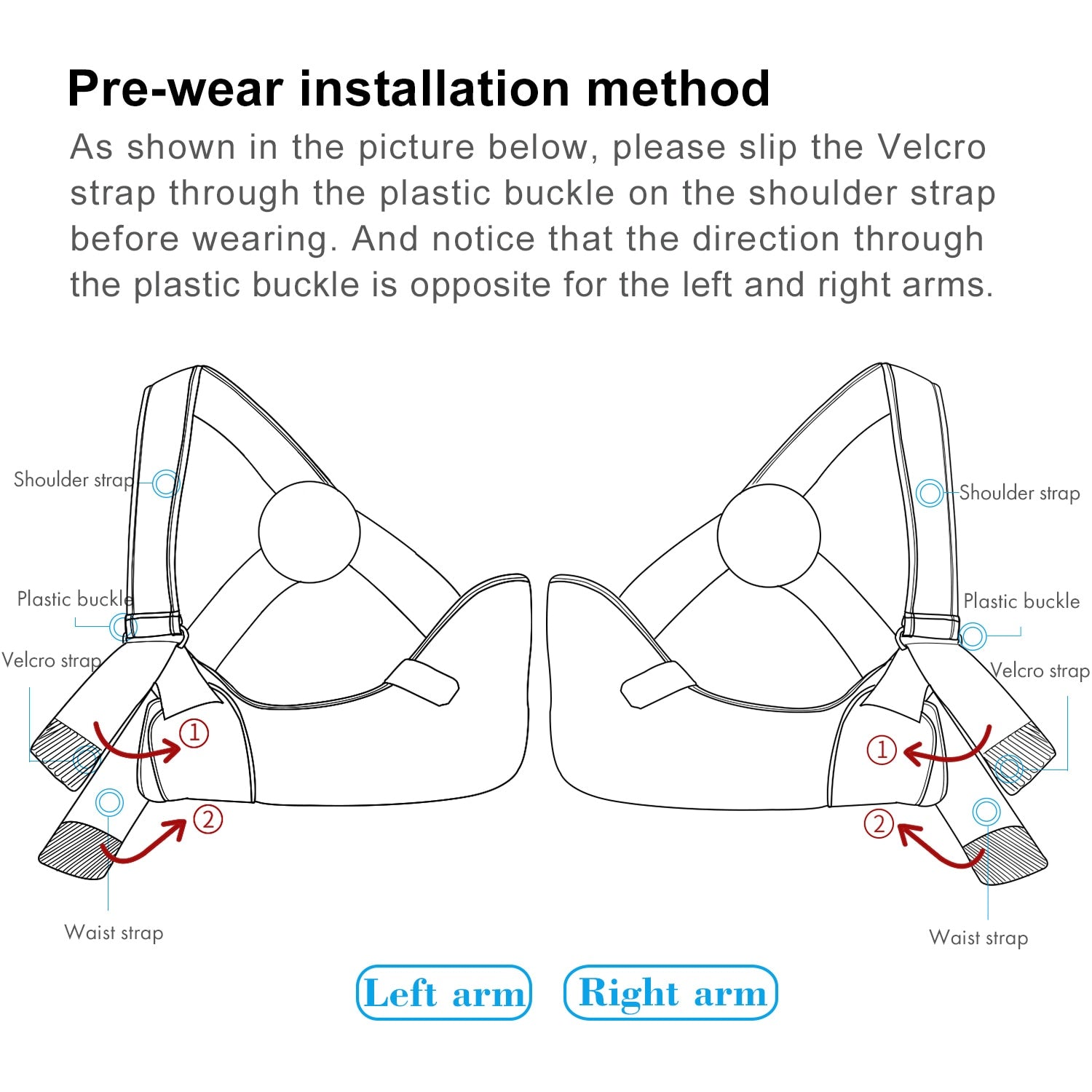 Pre-wear installation method

As shown in the picture below, please slip the Velcro strap through the plastic buckle on the shoulder strap before wearing. And notice that the direction through the plastic buckle is opposite for the left and right arms.

Shoulder strap
Plastic buckle
Velcro strap
①
②
Waist strap

Shoulder strap
Plastic buckle
Velcro strap
①
②
Waist strap

Left arm
Right arm