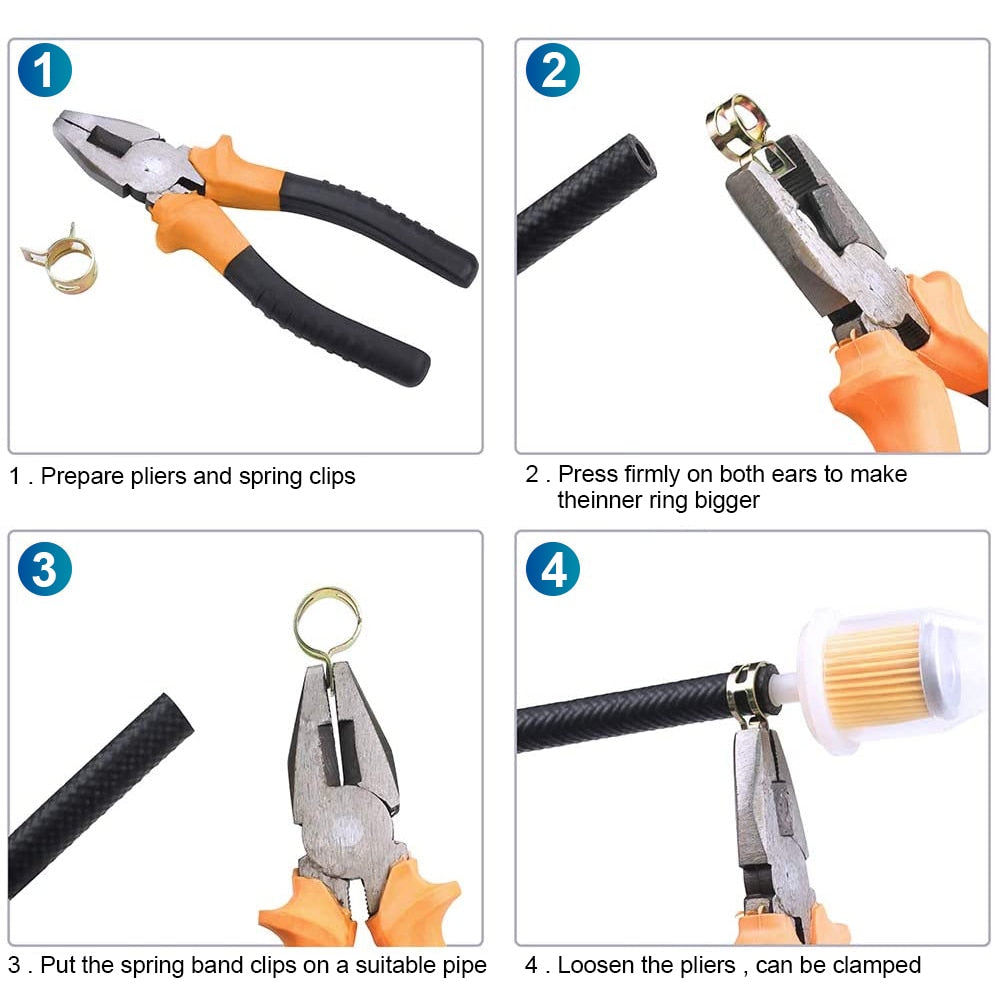 1

1 . Prepare pliers and spring clips

2

2 . Press firmly on both ears to make theinner ring bigger

3

3 . Put the spring band clips on a suitable pipe

4

4 . Loosen the pliers , can be clamped