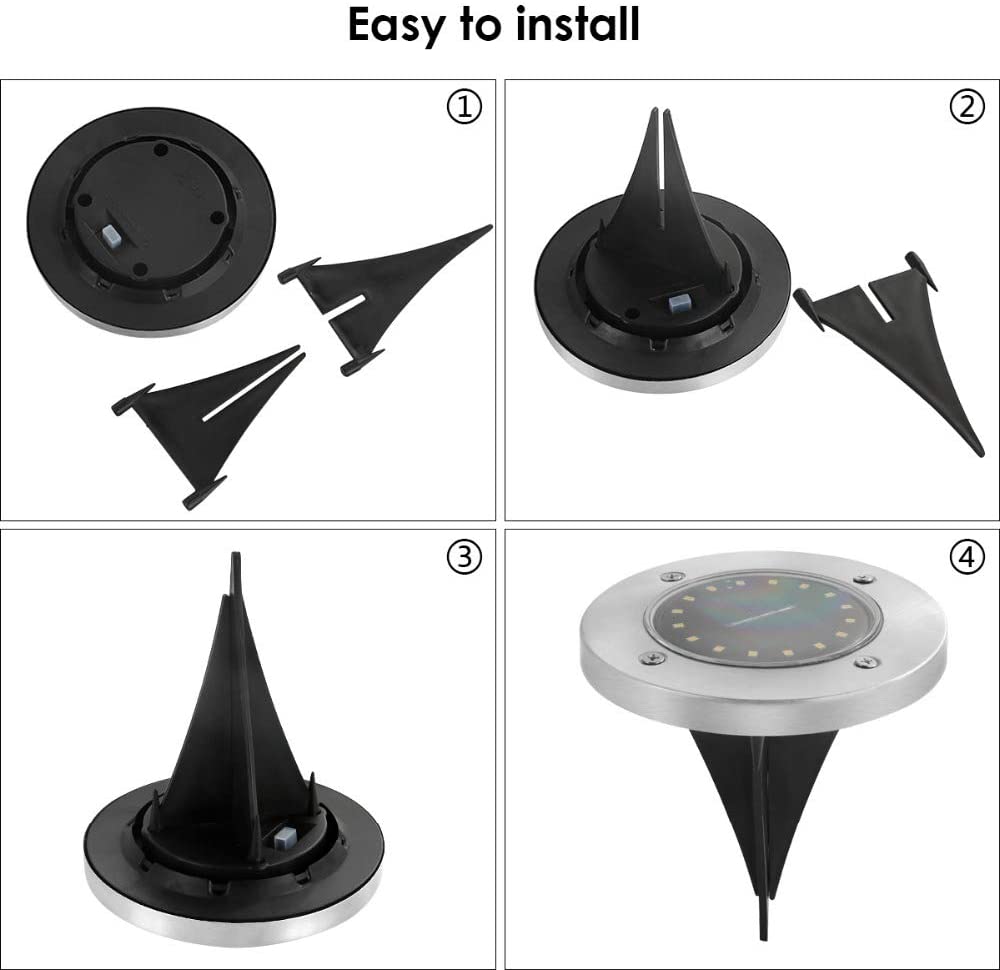 Easy to install

①

②

③

④