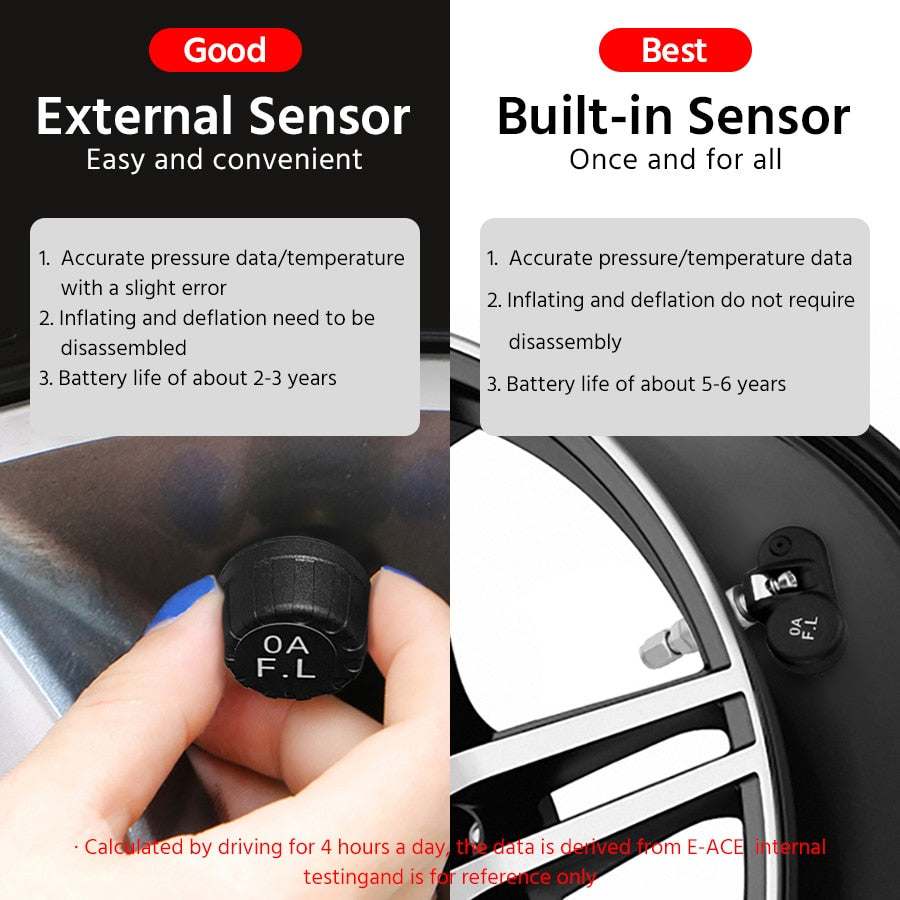 Good
External Sensor
Easy and convenient

1. Accurate pressure data/temperature with a slight error
2. Inflating and deflation need to be disassembled
3. Battery life of about 2-3 years

0A
F.L

Best
Built-in Sensor
Once and for all

1. Accurate pressure/temperature data
2. Inflating and deflation do not require disassembly
3. Battery life of about 5-6 years

0A
F.L

· Calculated by driving for 4 hours a day, the data is derived from E-ACE internal testingand is for reference only