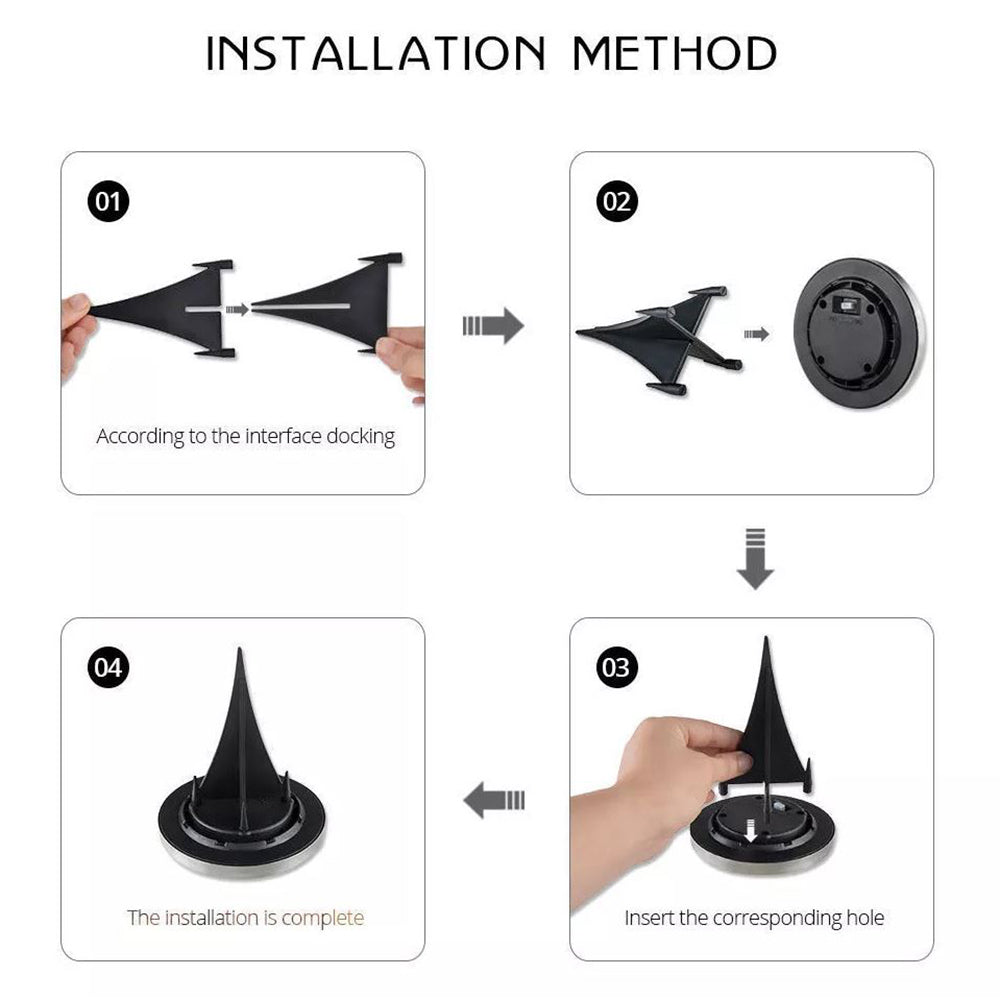 INSTALLATION METHOD

01

According to the interface docking

02

03

Insert the corresponding hole

04

The installation is complete