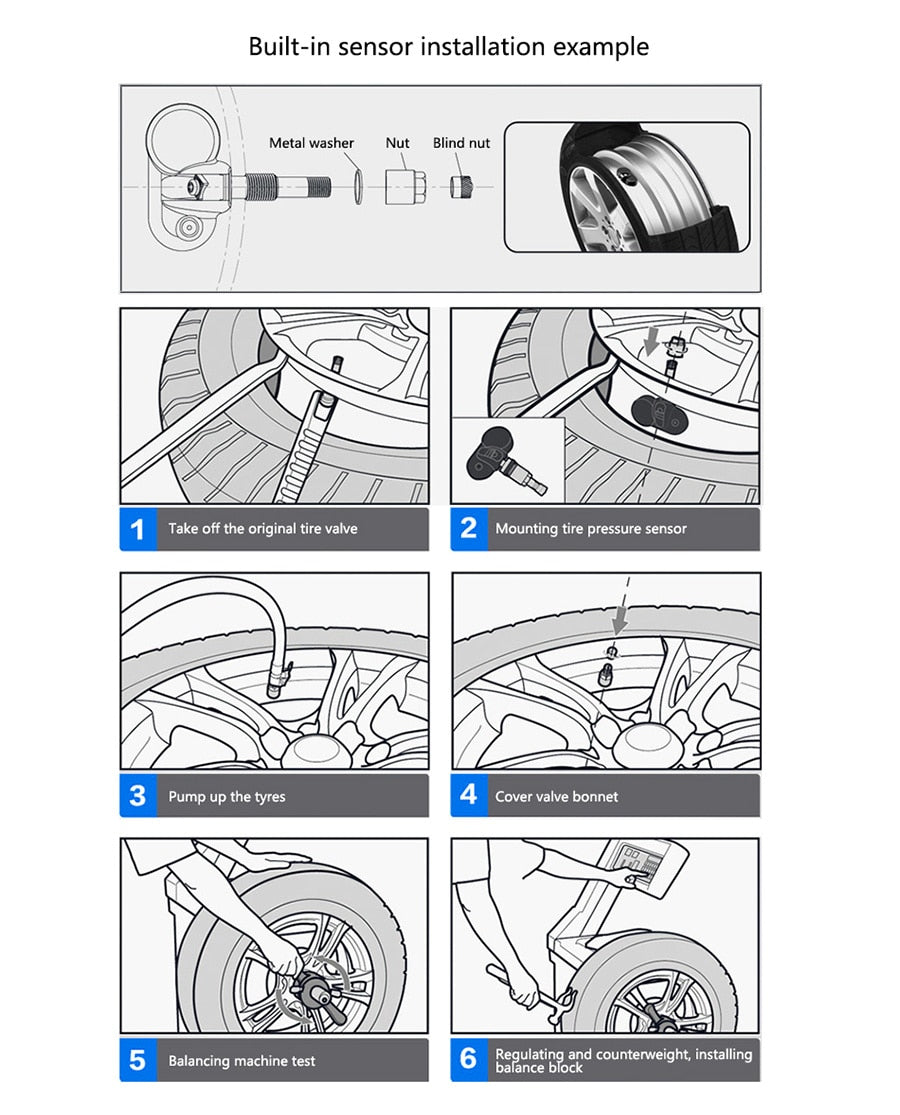 Built-in sensor installation example

Metal washer

Nut

Blind nut

1 Take off the original tire valve

2 Mounting tire pressure sensor

3 Pump up the tyres

4 Cover valve bonnet

5 Balancing machine test

6 Regulating and counterweight, installing balance block