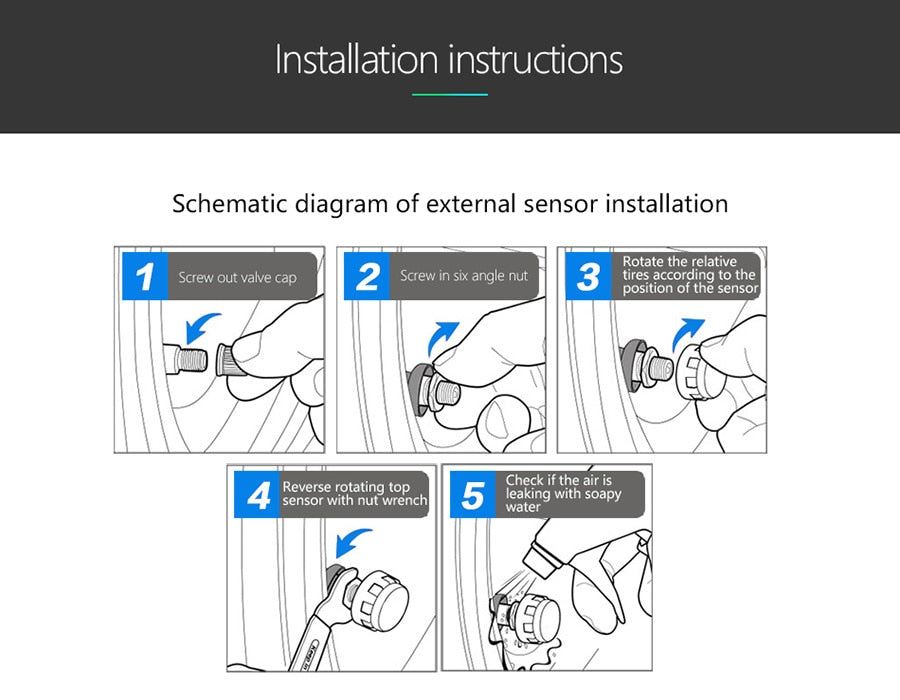 Installation instructions

Schematic diagram of external sensor installation

1 Screw out valve cap

2 Screw in six angle nut

3 Rotate the relative tires according to the position of the sensor

4 Reverse rotating top sensor with nut wrench

5 Check if the air is leaking with soapy water