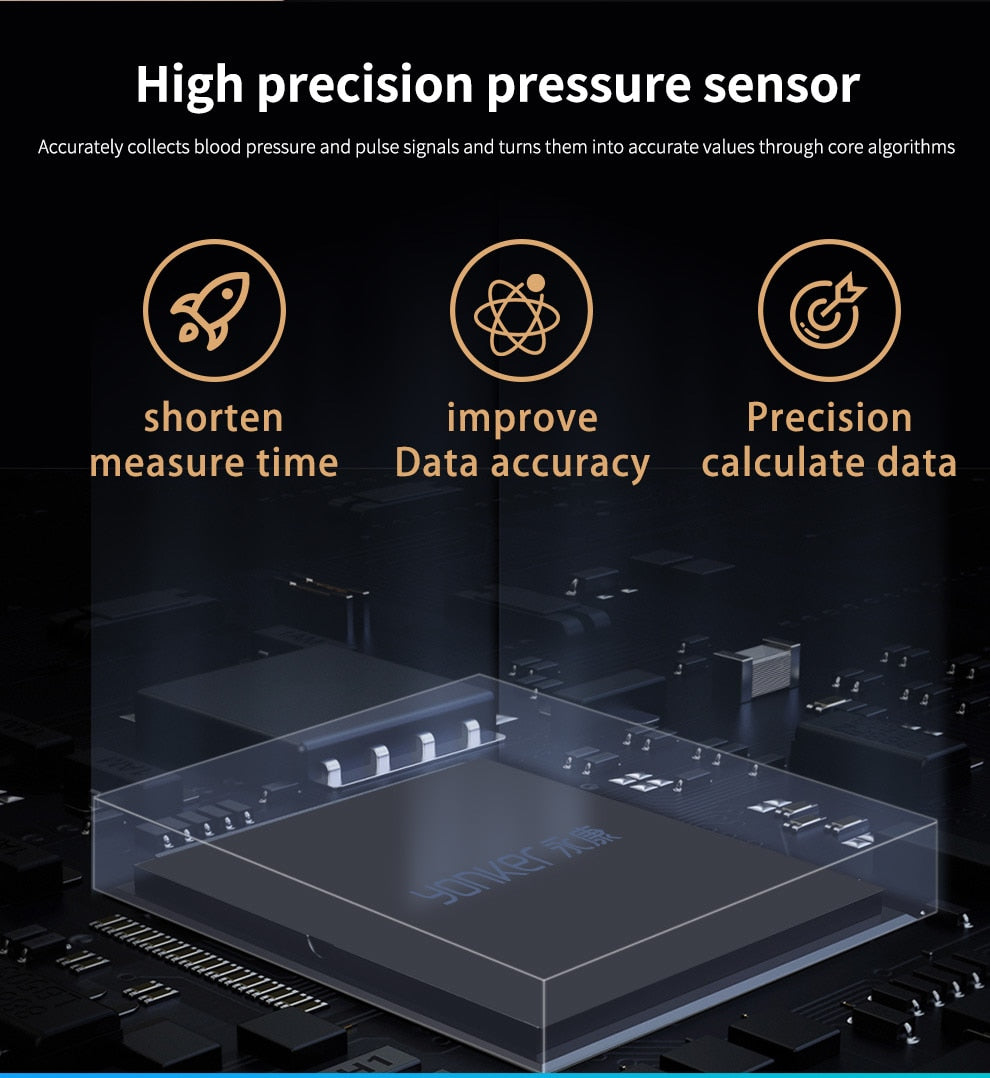 High precision pressure sensor

Accurately collects blood pressure and pulse signals and turns them into accurate values through core algorithms

shorten measure time

improve Data accuracy

Precision calculate data

yonker 永康