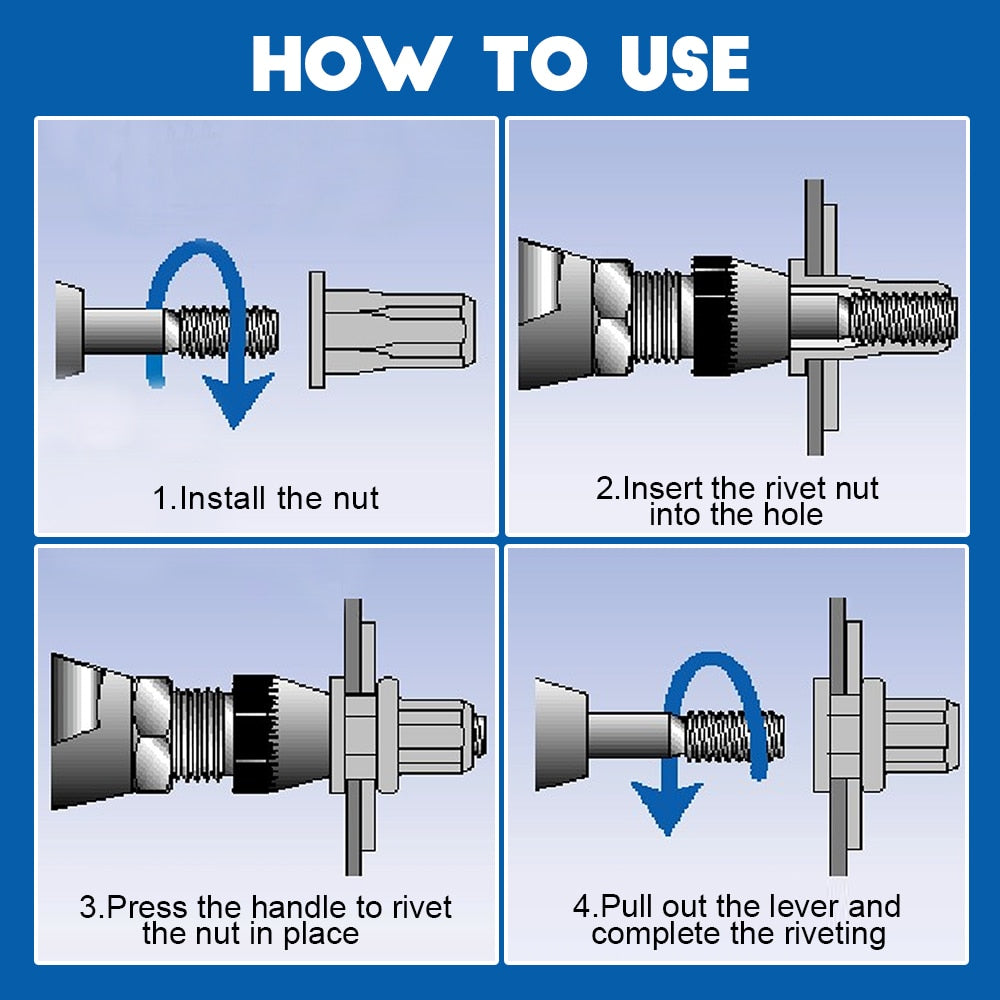 HOW TO USE

1.Install the nut

2.Insert the rivet nut into the hole

3.Press the handle to rivet the nut in place

4.Pull out the lever and complete the riveting