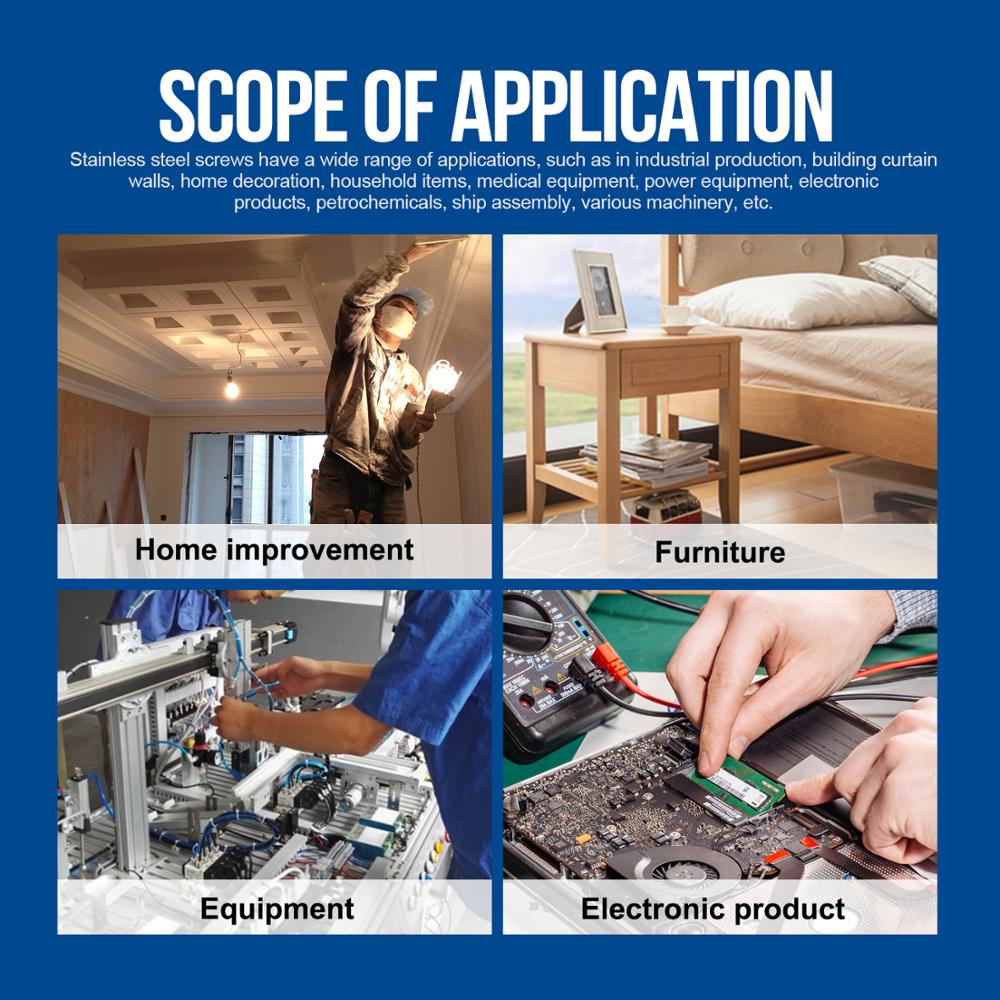 SCOPE OF APPLICATION

Stainless steel screws have a wide range of applications, such as in industrial production, building curtain walls, home decoration, household items, medical equipment, power equipment, electronic products, petrochemicals, ship assembly, various machinery, etc.

Home improvement

Furniture

Equipment

Electronic product