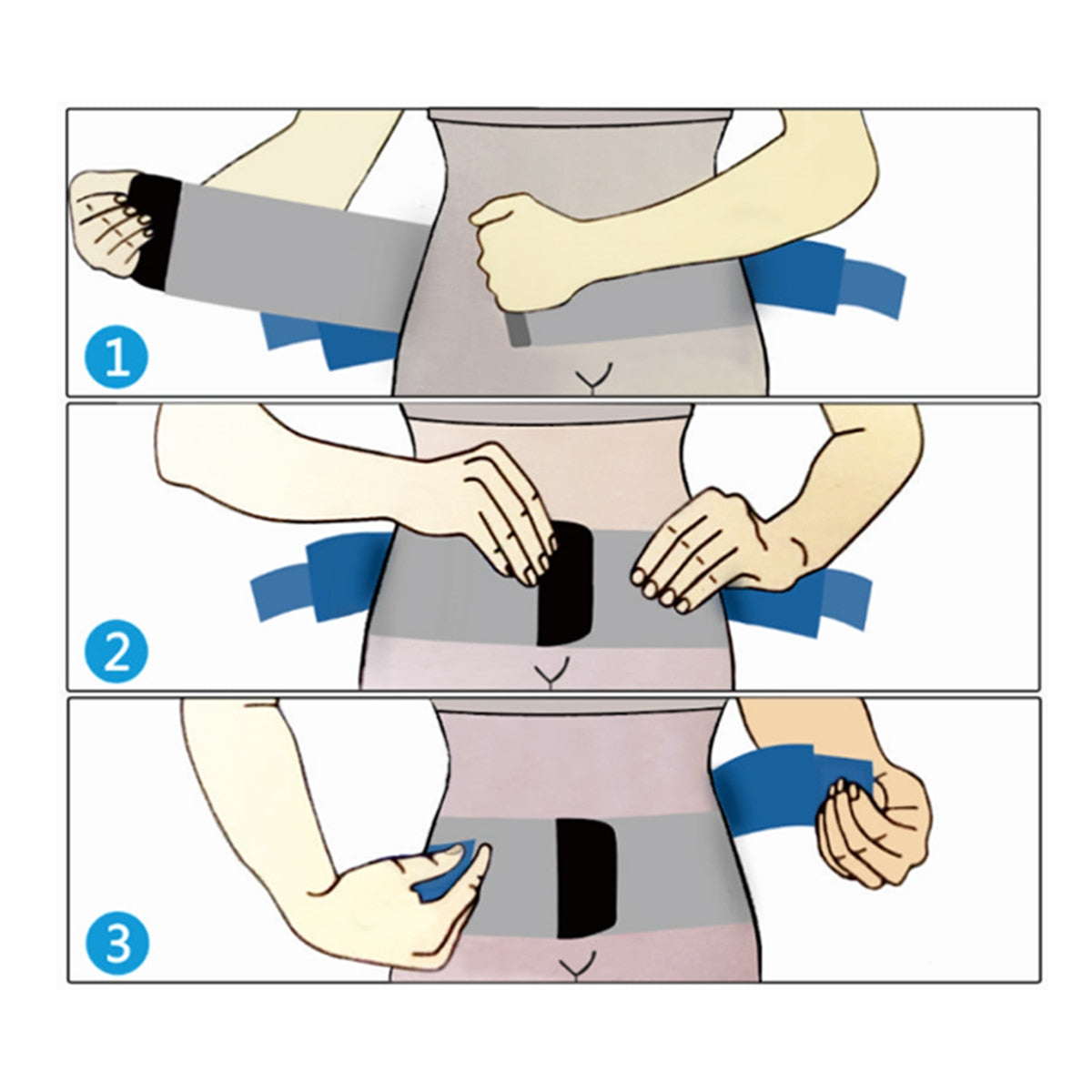 1

2

3