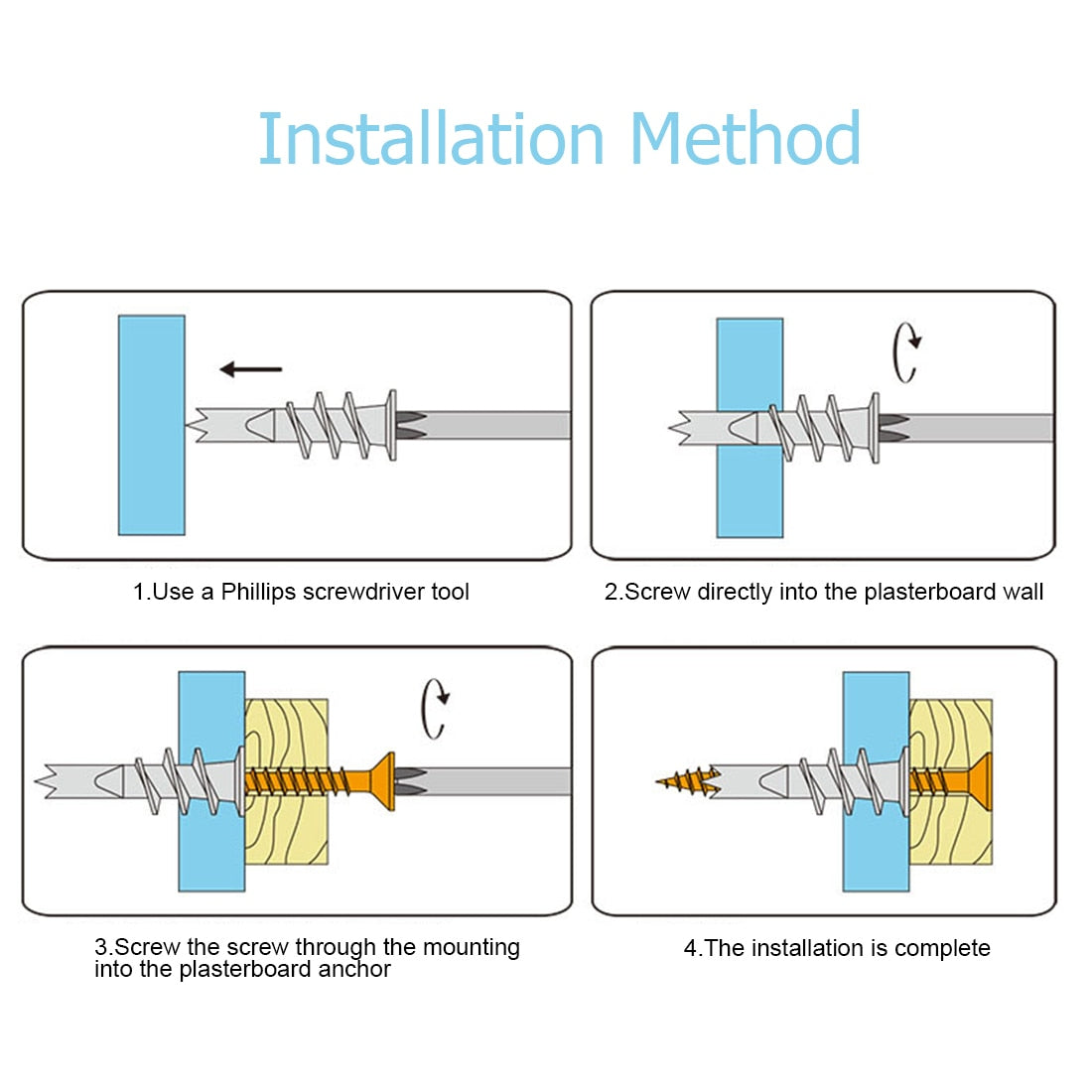 Installation Method

1.Use a Phillips screwdriver tool

2.Screw directly into the plasterboard wall

3.Screw the screw through the mounting into the plasterboard anchor

4.The installation is complete