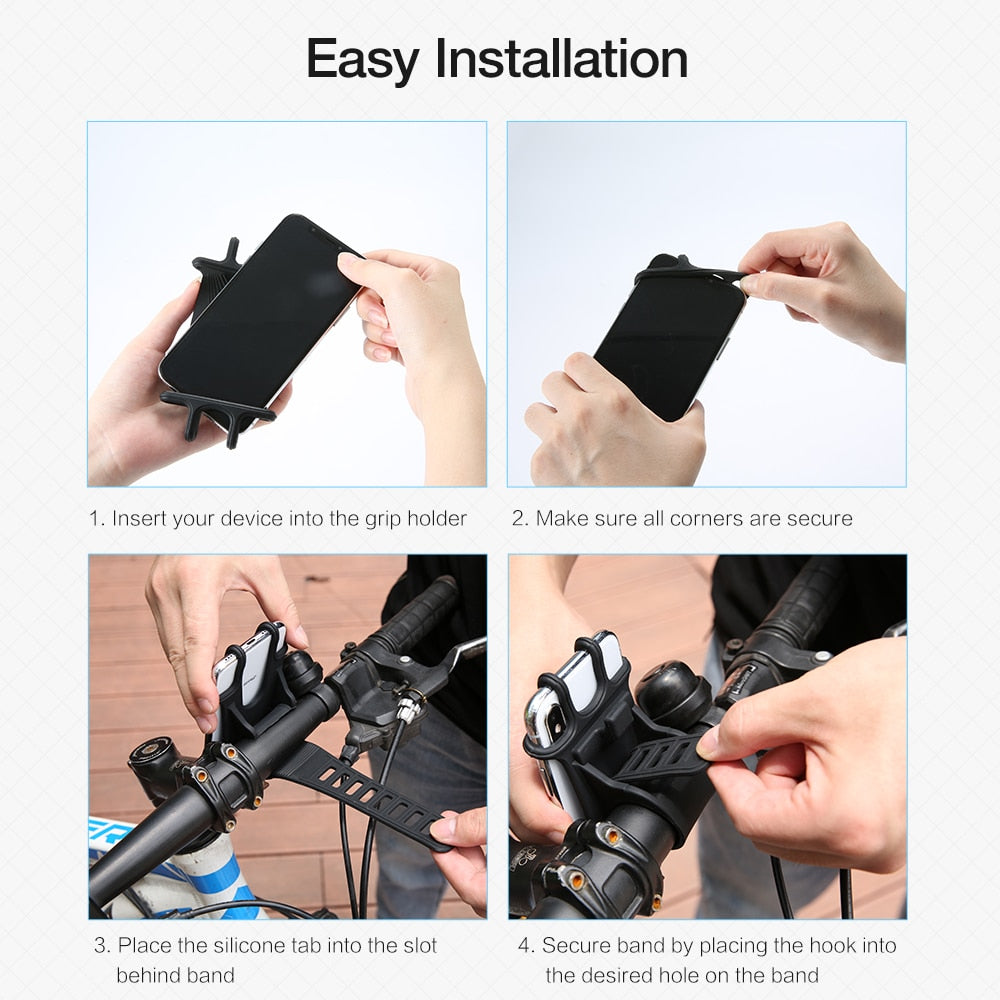 Easy Installation

1. Insert your device into the grip holder

2. Make sure all corners are secure

3. Place the silicone tab into the slot behind band

4. Secure band by placing the hook into the desired hole on the band