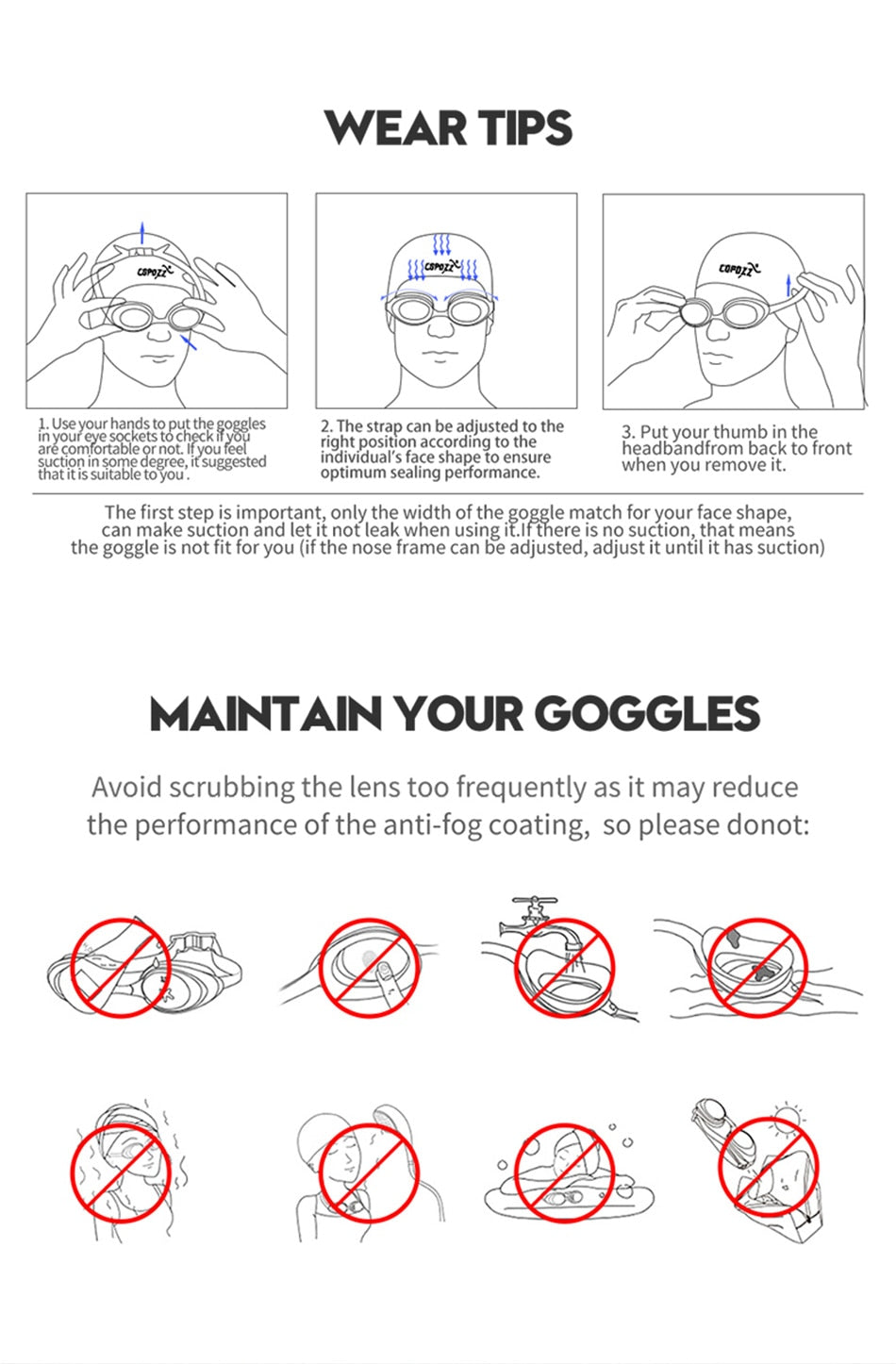 WEAR TIPS

COPOZZ

COPOZZ

COPOZZ

1. Use your hands to put the goggles in your eye sockets to check if you are comfortable or not. If you feel suction in some degree, it suggested that it is suitable to you .

2. The strap can be adjusted to the right position according to the individual's face shape to ensure optimum sealing performance.

3. Put your thumb in the headbandfrom back to front when you remove it.

The first step is important, only the width of the goggle match for your face shape, can make suction and let it not leak when using it.If there is no suction, that means the goggle is not fit for you (if the nose frame can be adjusted, adjust it until it has suction)

MAINTAIN YOUR GOGGLES

Avoid scrubbing the lens too frequently as it may reduce the performance of the anti-fog coating, so please donot: