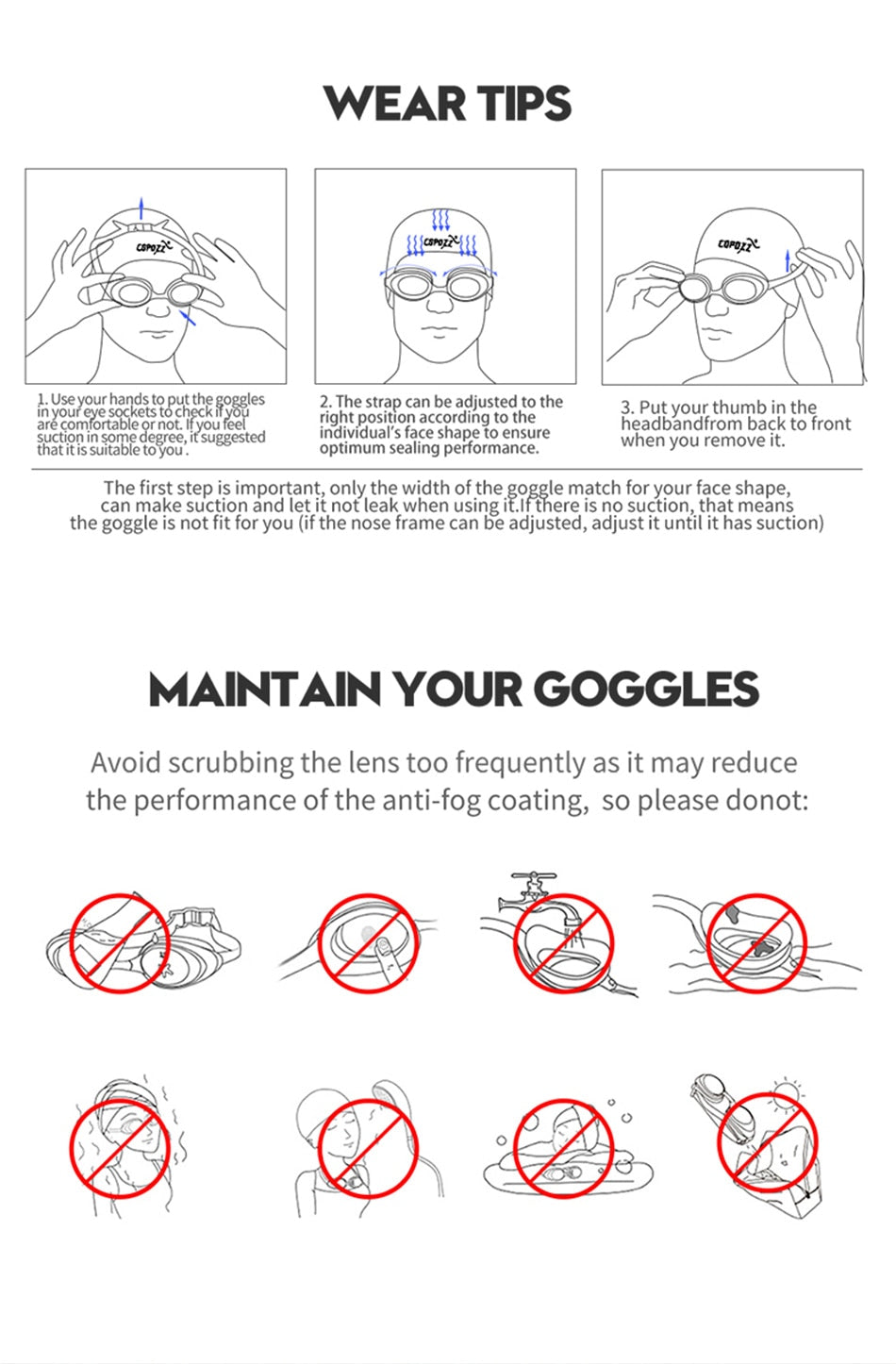 WEAR TIPS

COPOZZ

COPOZZ

COPOZZ

1. Use your hands to put the goggles in your eye sockets to check if you are comfortable or not. If you feel suction in some degree, it suggested that it is suitable to you .

2. The strap can be adjusted to the right position according to the individual's face shape to ensure optimum sealing performance.

3. Put your thumb in the headbandfrom back to front when you remove it.

The first step is important, only the width of the goggle match for your face shape, can make suction and let it not leak when using it.If there is no suction, that means the goggle is not fit for you (if the nose frame can be adjusted, adjust it until it has suction)

MAINTAIN YOUR GOGGLES

Avoid scrubbing the lens too frequently as it may reduce the performance of the anti-fog coating, so please donot: