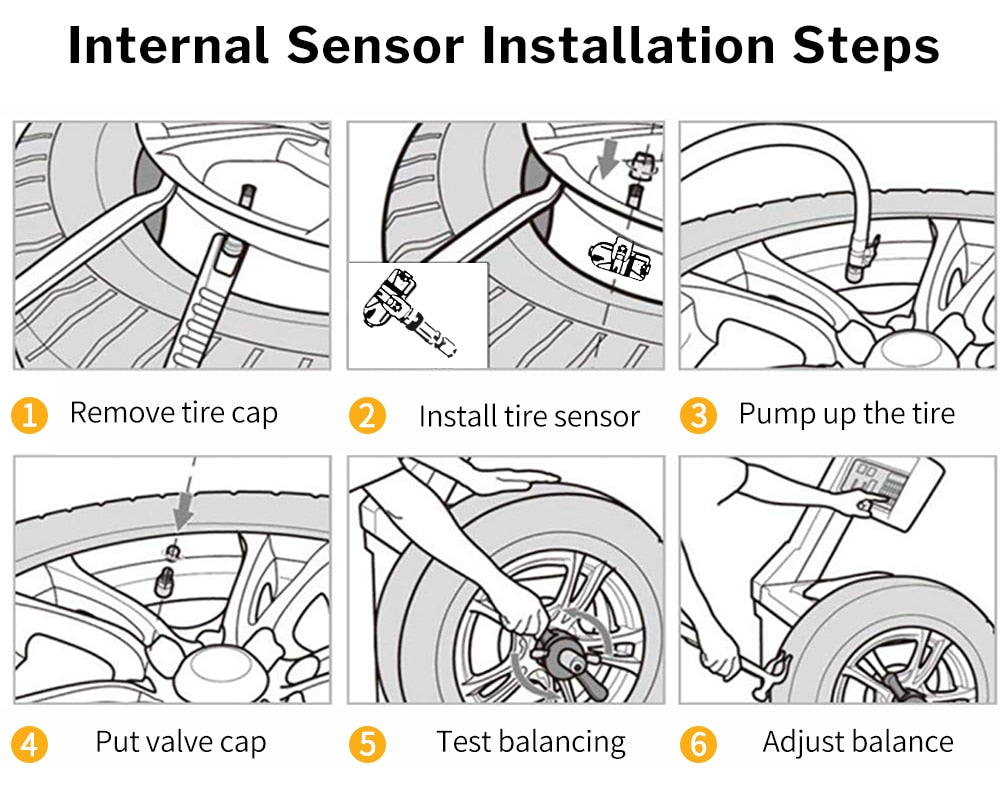 Internal Sensor Installation Steps

1 Remove tire cap

2 Install tire sensor

3 Pump up the tire

4 Put valve cap

5 Test balancing

6 Adjust balance