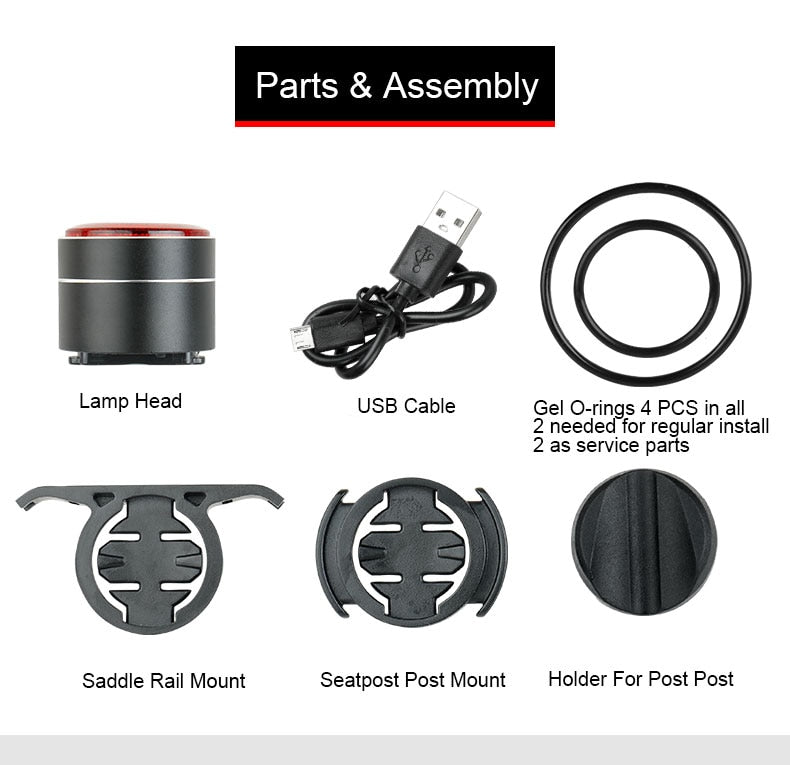 Parts & Assembly

Lamp Head

USB Cable

Gel O-rings 4 PCS in all
2 needed for regular install
2 as service parts

Saddle Rail Mount

Seatpost Post Mount

Holder For Post Post