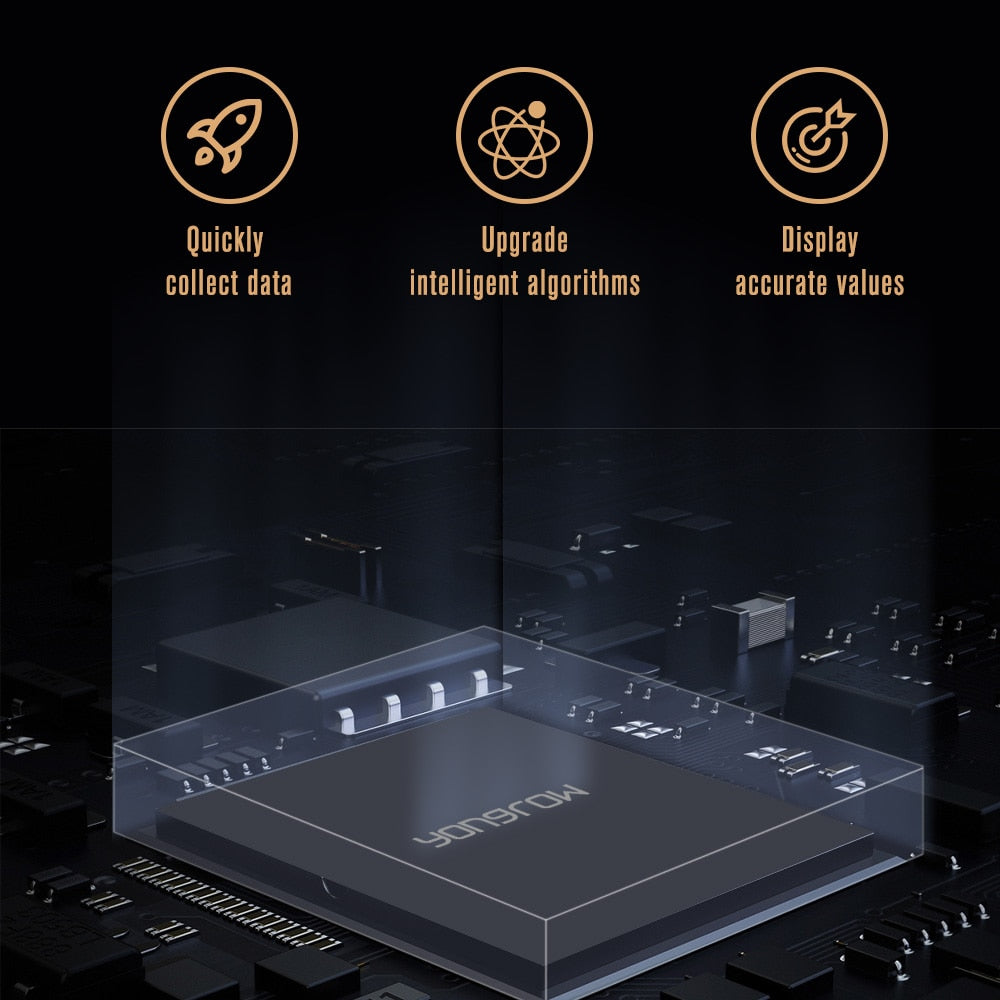 Quickly collect data

Upgrade intelligent algorithms

Display accurate values

YONGROW